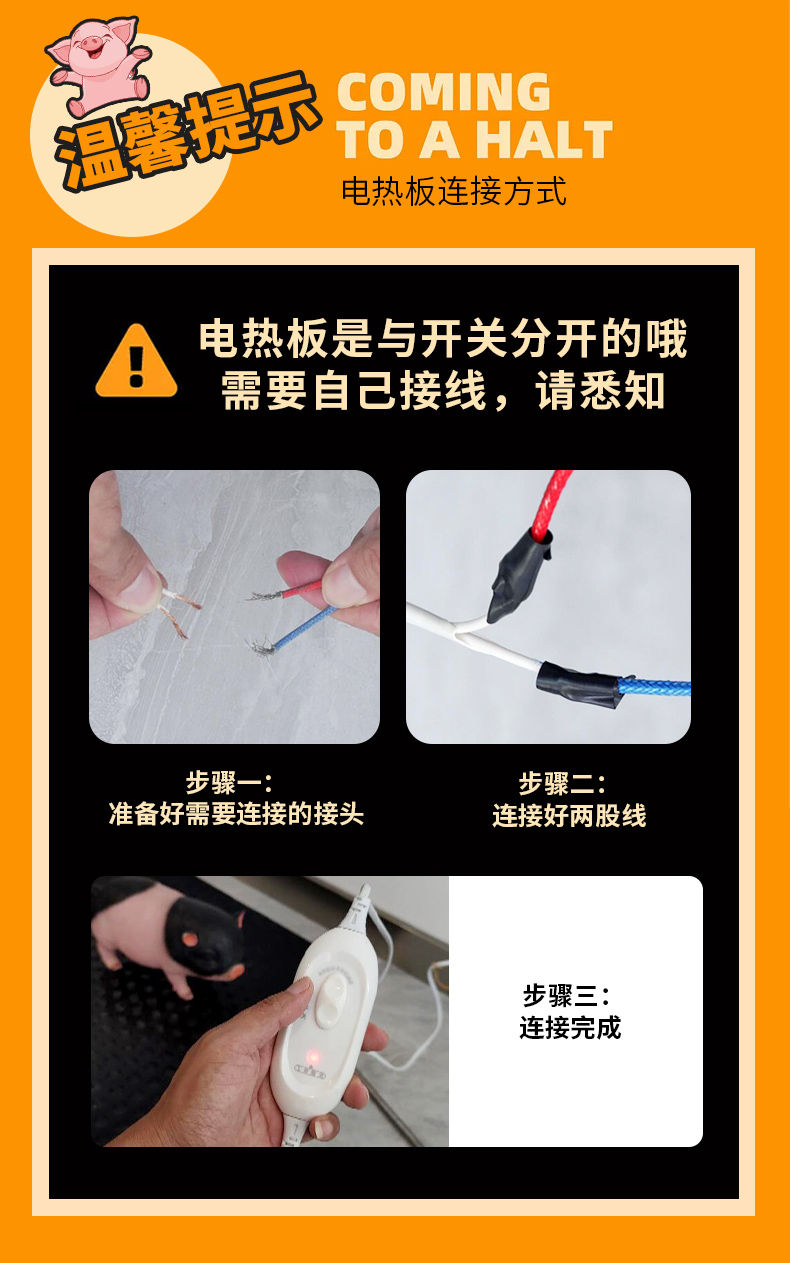 温馨提示

COMING TO A HALT

电热板连接方式

电热板是与开关分开的哦
需要自己接线，请悉知

步骤一：
准备好需要连接的接头

步骤二：
连接好两股线

步骤三：
连接完成