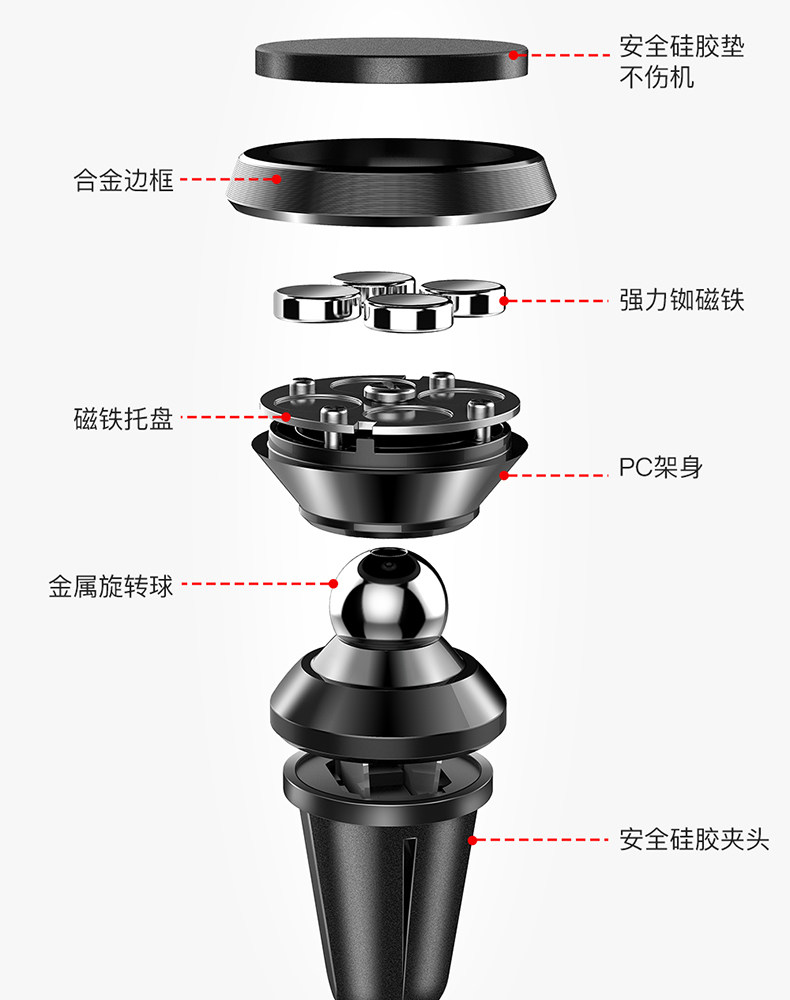 安全硅胶垫
不伤机

合金边框

强力铷磁铁

磁铁托盘

PC架身

金属旋转球

安全硅胶夹头