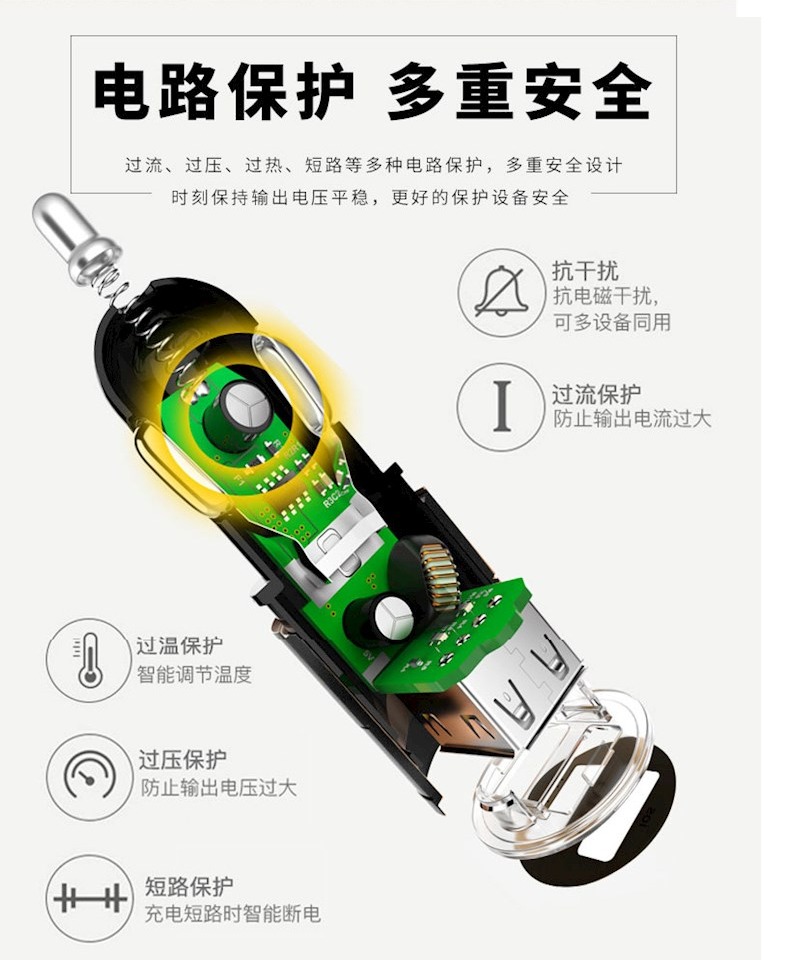 电路保护 多重安全

过流、过压、过热、短路等多种电路保护，多重安全设计
时刻保持输出电压平稳，更好的保护设备安全

抗干扰
抗电磁干扰，
可多设备同用

过流保护
防止输出电流过大

过温保护
智能调节温度

过压保护
防止输出电压过大

短路保护
充电短路时智能断电