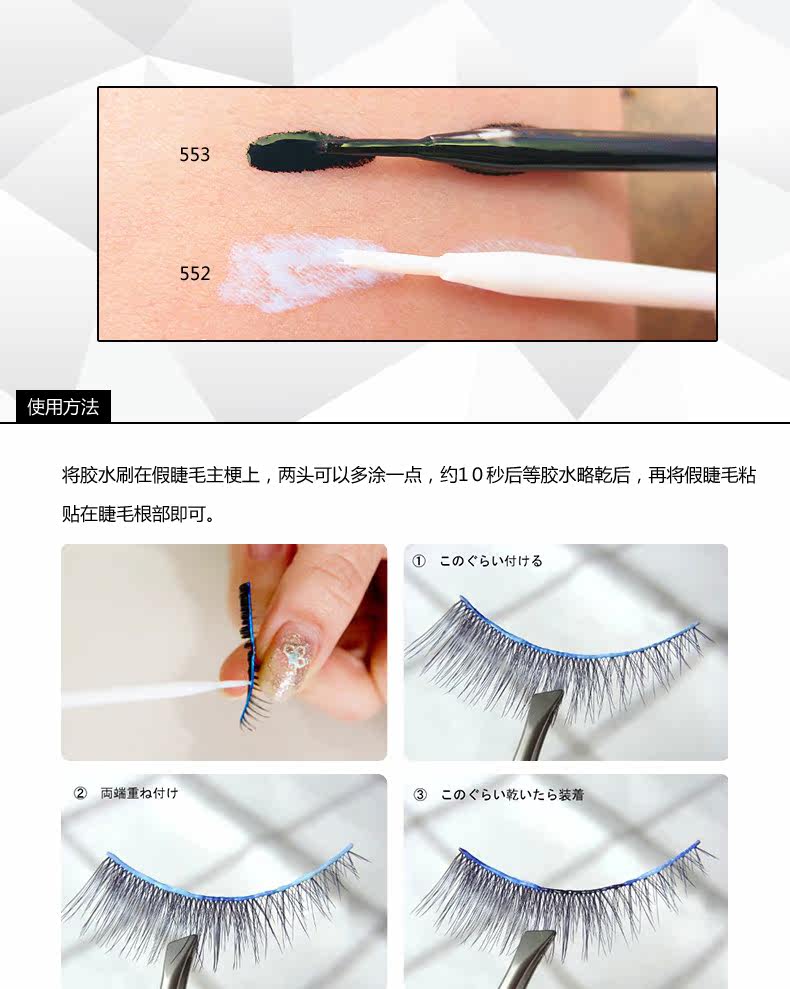 553

552

使用方法

将胶水刷在假睫毛主梗上，两头可以多涂一点，约10秒后等胶水略乾后，再将假睫毛粘贴在睫毛根部即可。

① このぐらい付ける

② 両端重ね付け

③ このぐらい乾いたら装着