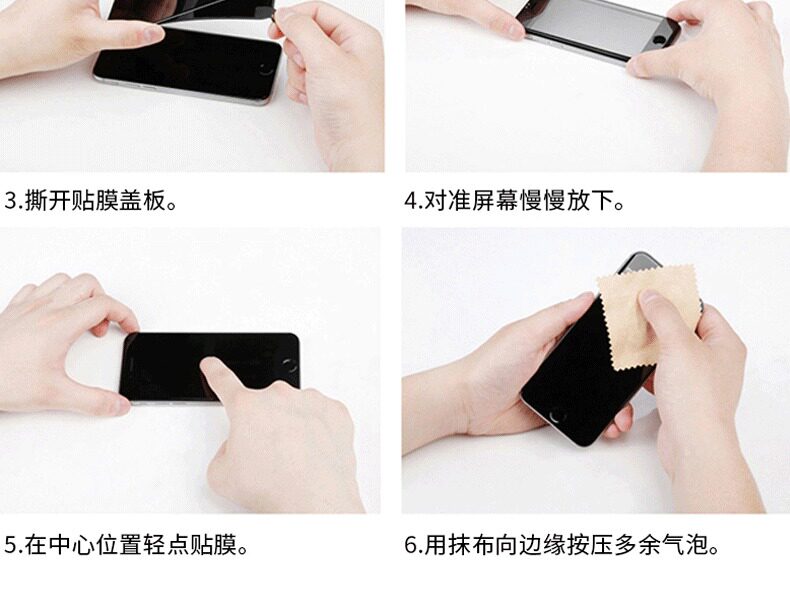 3.撕开贴膜盖板。

4.对准屏幕慢慢放下。

5.在中心位置轻点贴膜。

6.用抹布向边缘按压多余气泡。