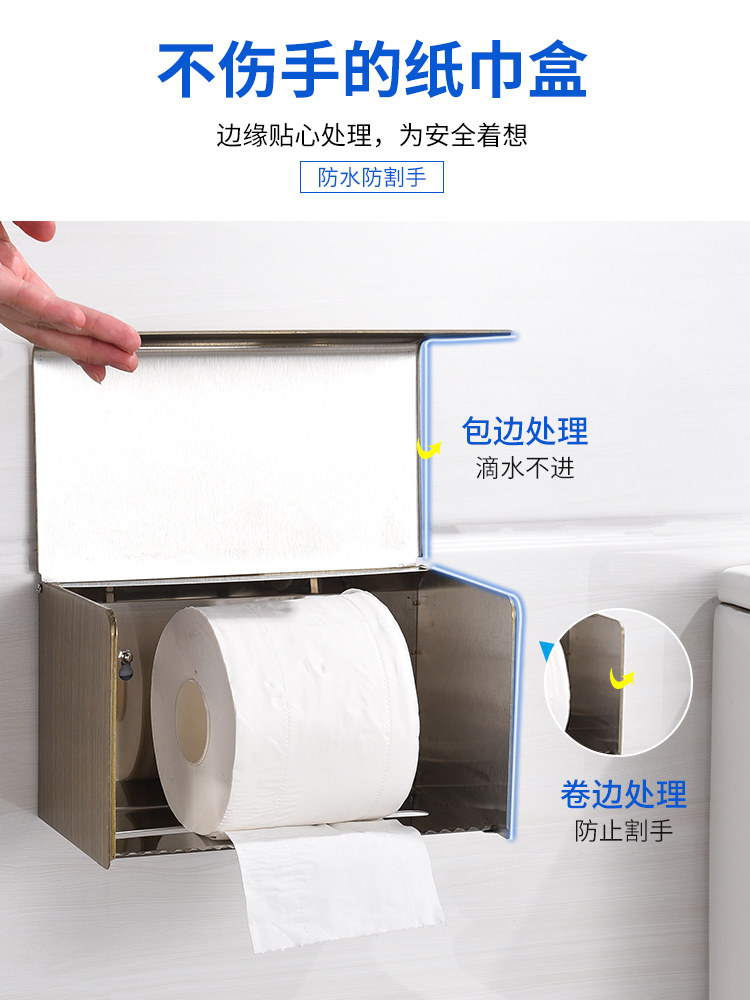 不伤手的纸巾盒

边缘贴心处理，为安全着想

防水防割手

包边处理
滴水不进

卷边处理
防止割手