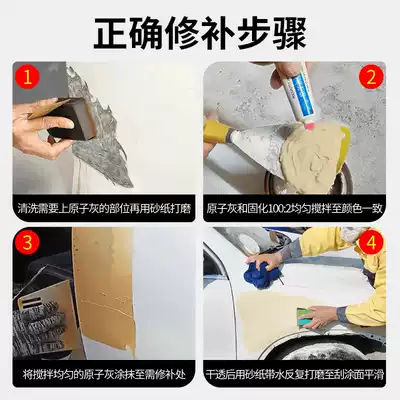 正确修补步骤

1
清洗需要上原子灰的部位再用砂纸打磨

2
原子灰和固化100:2均匀搅拌至颜色一致

3
将搅拌均匀的原子灰涂抹至需修补处

4
干透后用砂纸带水反复打磨至刮涂面平滑