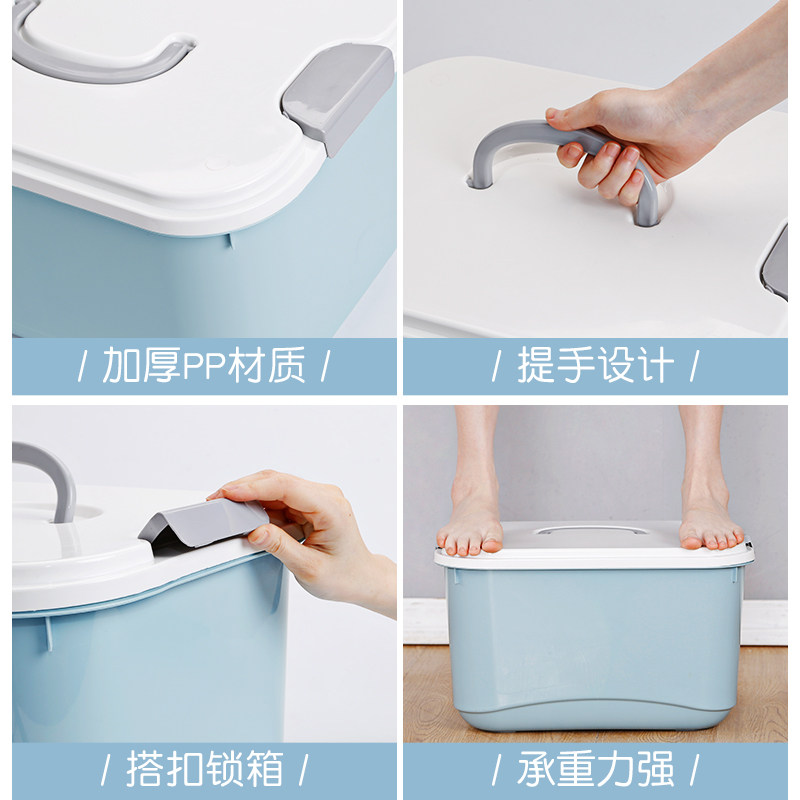 / 加厚PP材质 /

/ 提手设计 /

/ 搭扣锁箱 /

/ 承重力强 /