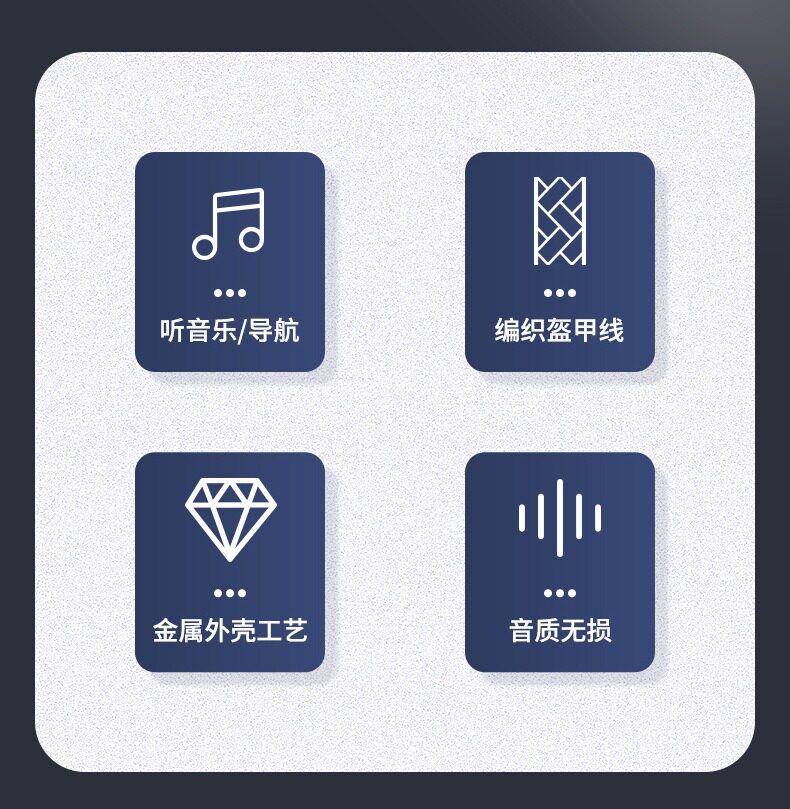 听音乐/导航

编织盔甲线

金属外壳工艺

音质无损