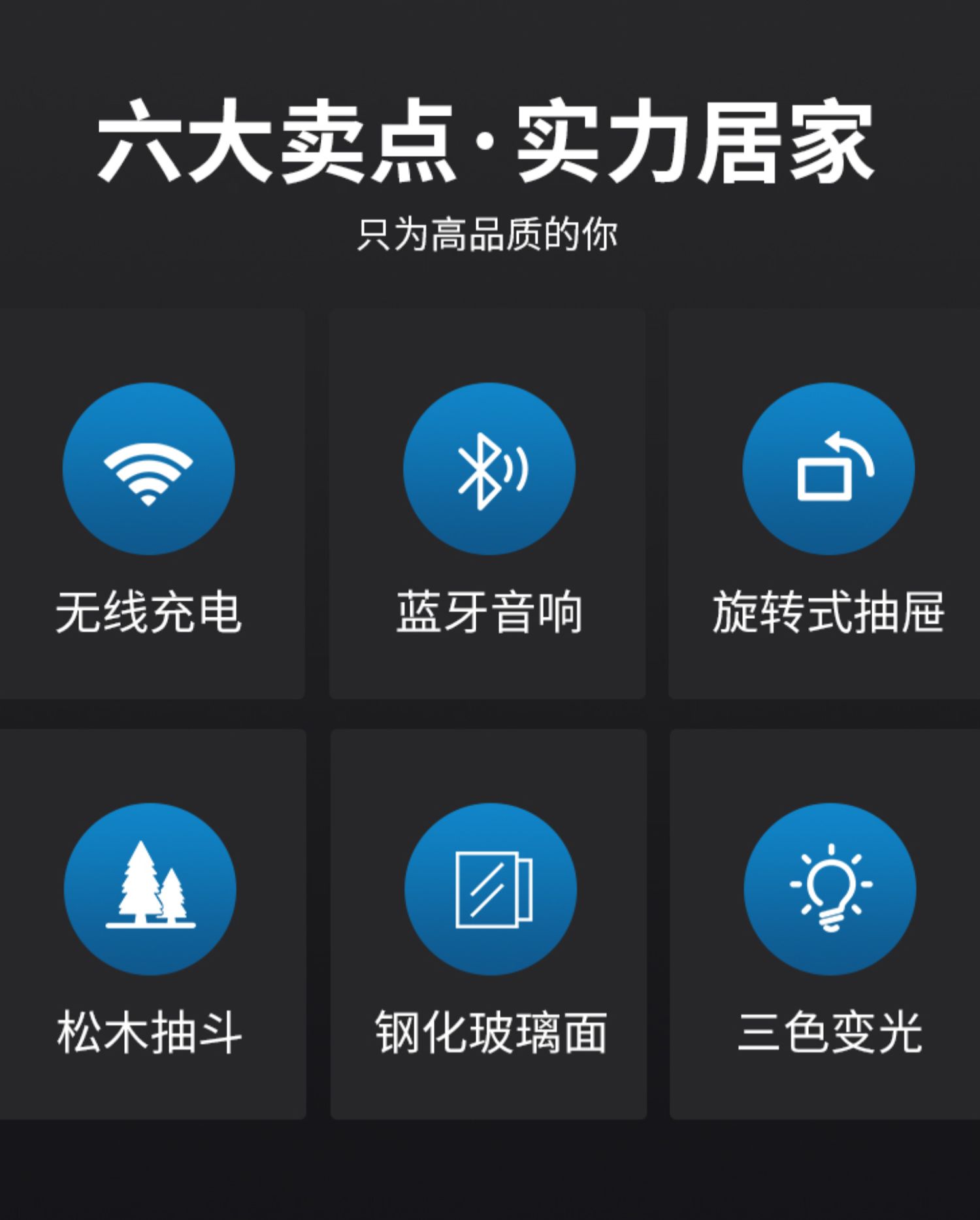 六大卖点·实力居家

只为高品质的你

无线充电

蓝牙音响

旋转式抽屉

松木抽斗

钢化玻璃面

三色变光