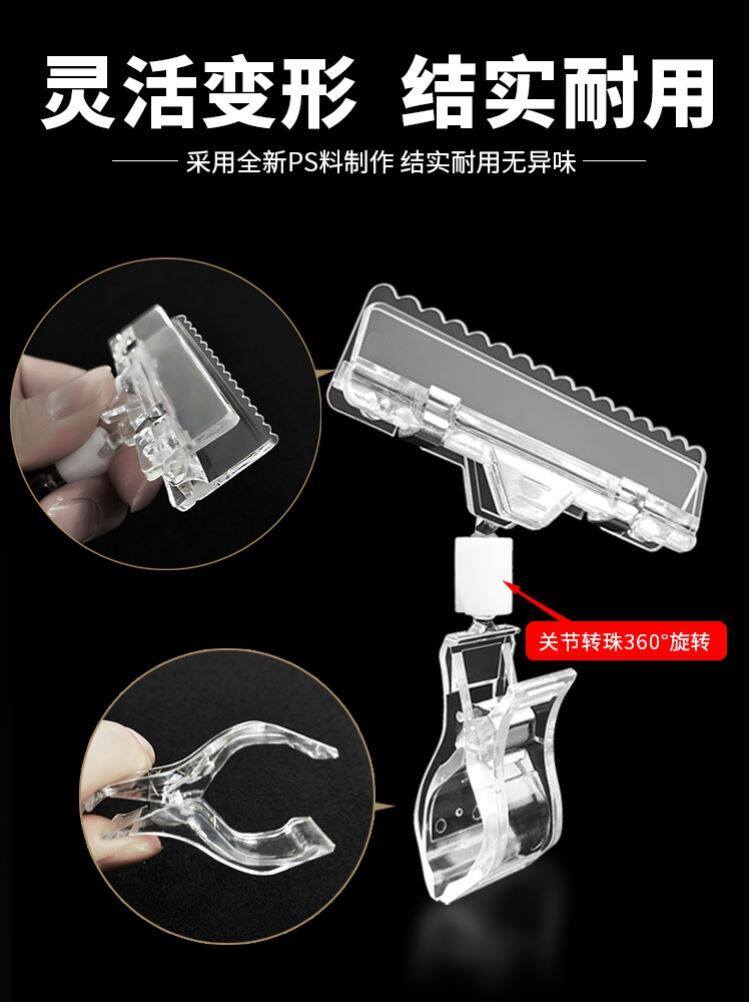 灵活变形 结实耐用

采用全新PS料制作 结实耐用无异味

关节转珠360°旋转