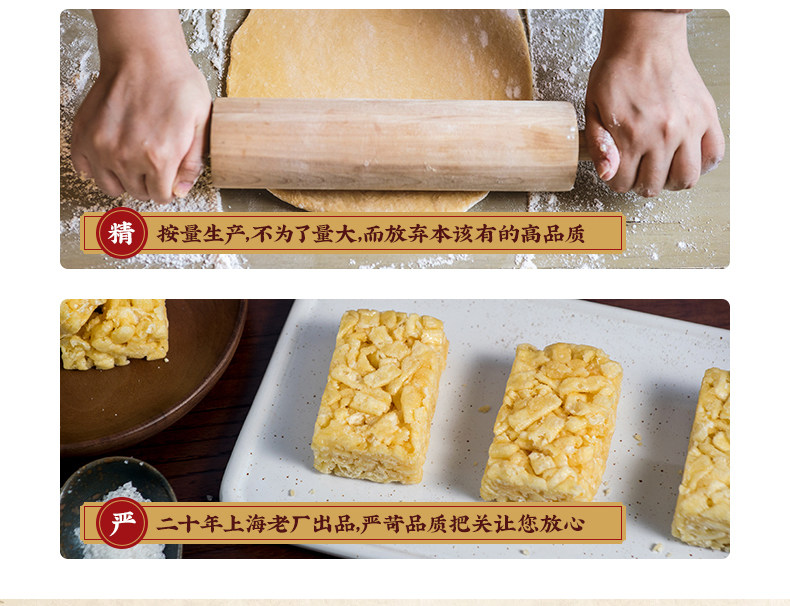 精 按量生产,不为了量大,而放弃本该有的高品质

严 二十年上海老厂出品,严苛品质把关让您放心