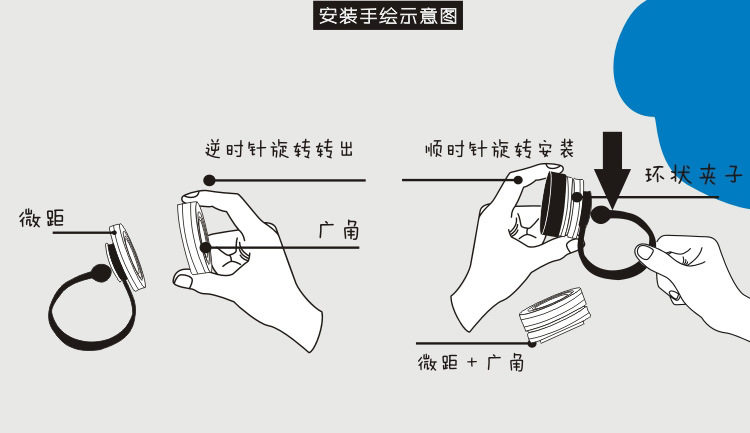 安装手绘示意图

逆时针旋转转出

微距

广角

顺时针旋转安装

环状夹子

微距 + 广角