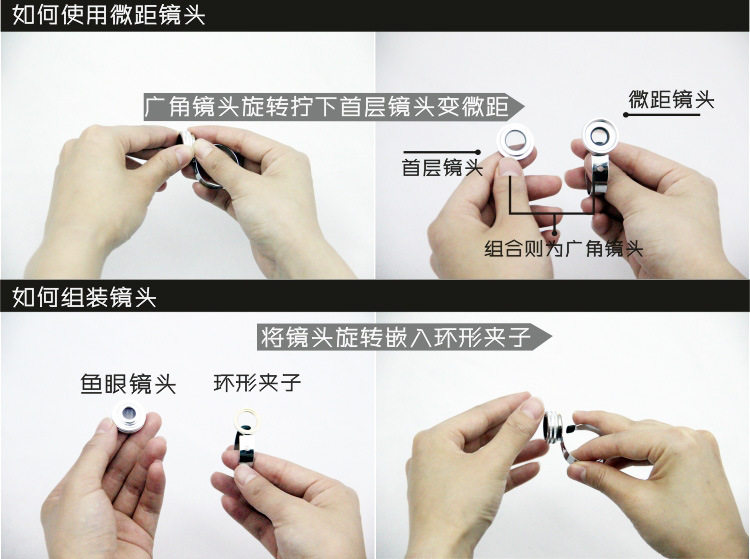 如何使用微距镜头

广角镜头旋转拧下首层镜头变微距

微距镜头

首层镜头

组合则为广角镜头

如何组装镜头

将镜头旋转嵌入环形夹子

鱼眼镜头

环形夹子