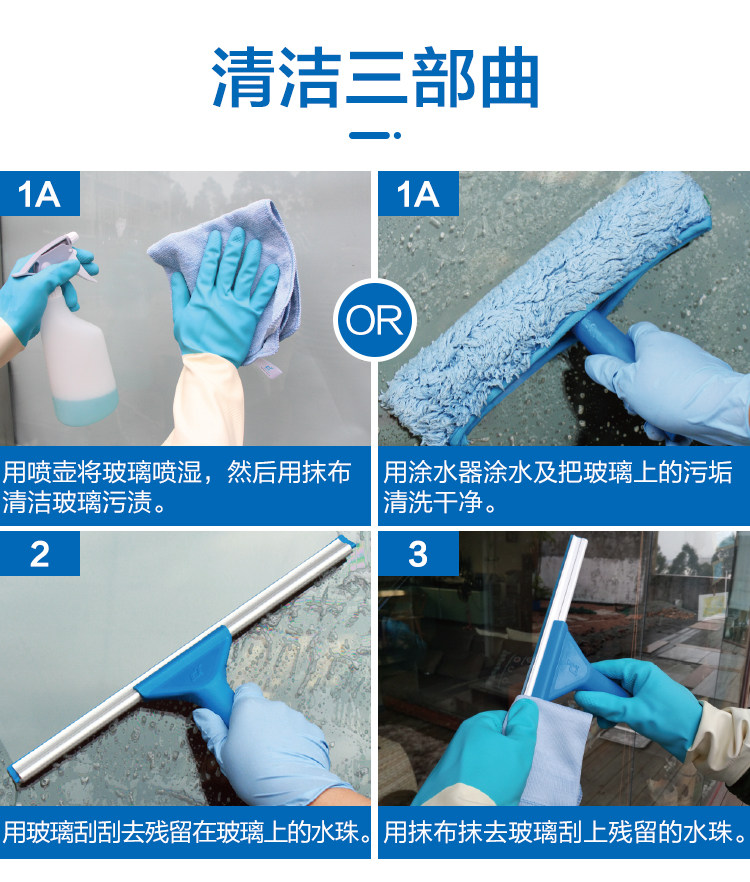 清洁三部曲

1A

用喷壶将玻璃喷湿，然后用抹布清洁玻璃污渍。

OR

1A

用涂水器涂水及把玻璃上的污垢清洗干净。

2

用玻璃刮刮去残留在玻璃上的水珠。

3

用抹布抹去玻璃刮上残留的水珠。