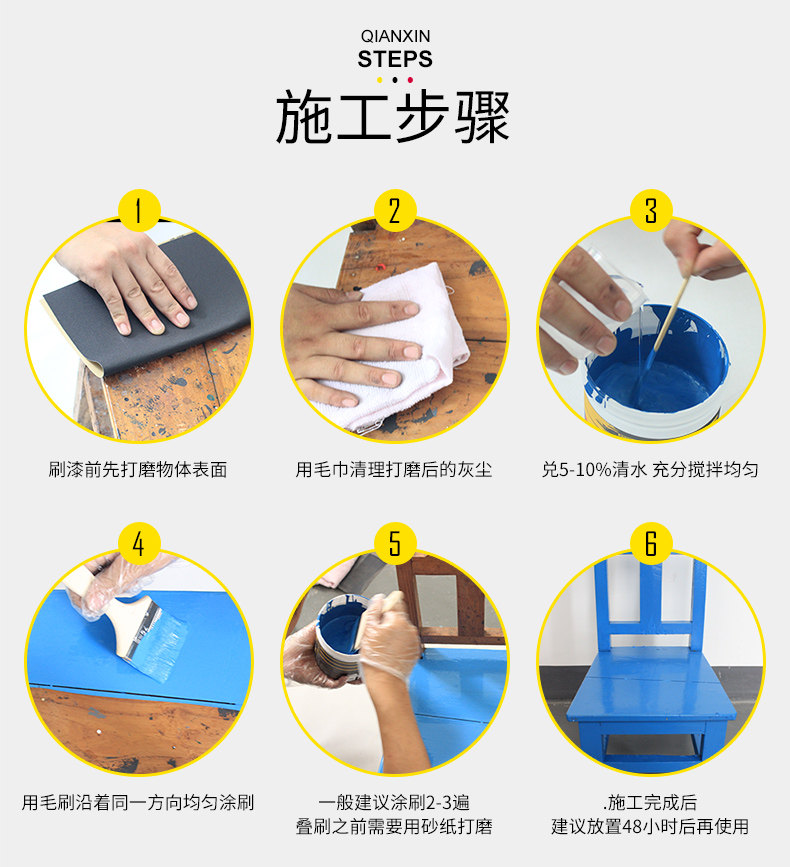 QIANXIN
STEPS
施工步骤

1
刷漆前先打磨物体表面

2
用毛巾清理打磨后的灰尘

3
兑5-10%清水 充分搅拌均匀

4
用毛刷沿着同一方向均匀涂刷

5
一般建议涂刷2-3遍
叠刷之前需要用砂纸打磨

6
.施工完成后
建议放置48小时后再使用