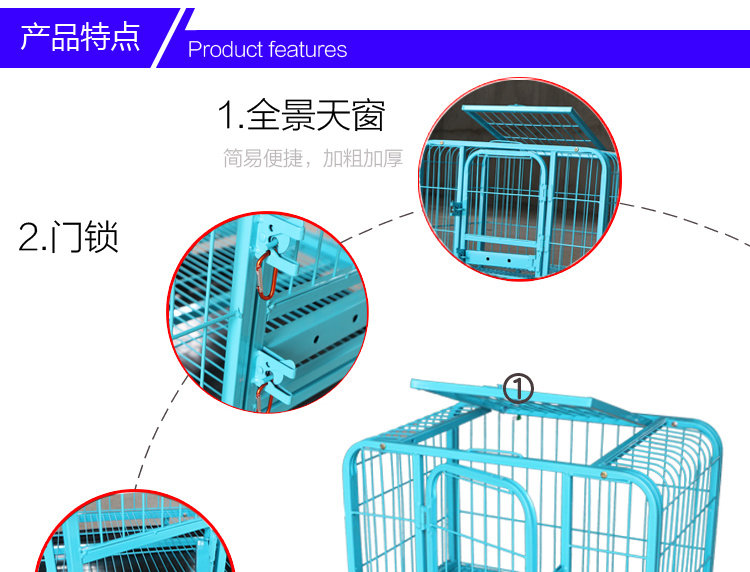 产品特点 Product features

1.全景天窗

简易便捷，加粗加厚

2.门锁

①