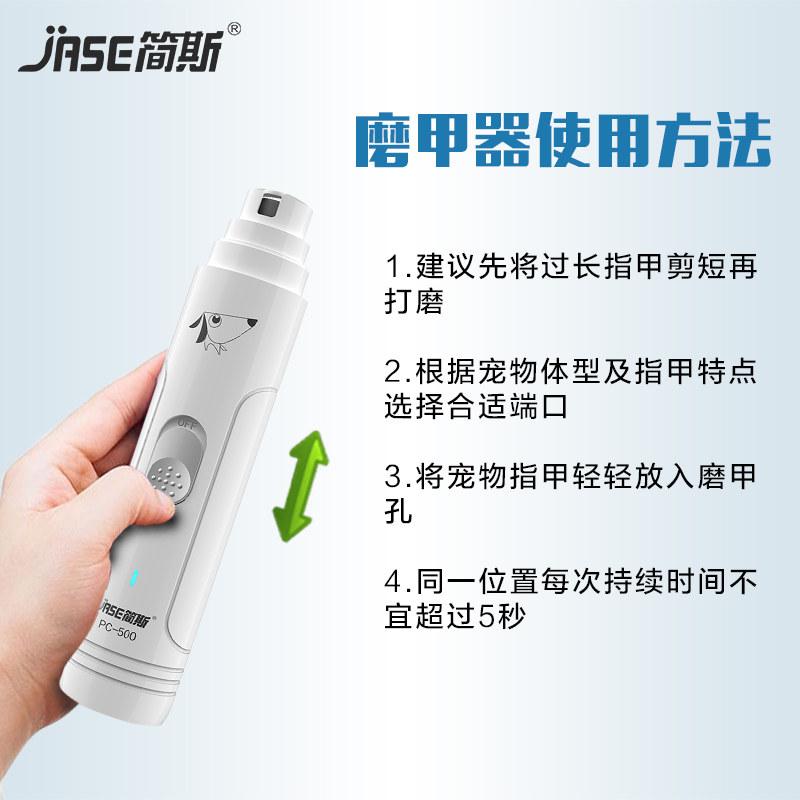 JASE简斯®

磨甲器使用方法

1.建议先将过长指甲剪短再打磨

2.根据宠物体型及指甲特点选择合适端口

3.将宠物指甲轻轻放入磨甲孔

4.同一位置每次持续时间不宜超过5秒

OFF

JASE简斯®
PC-500