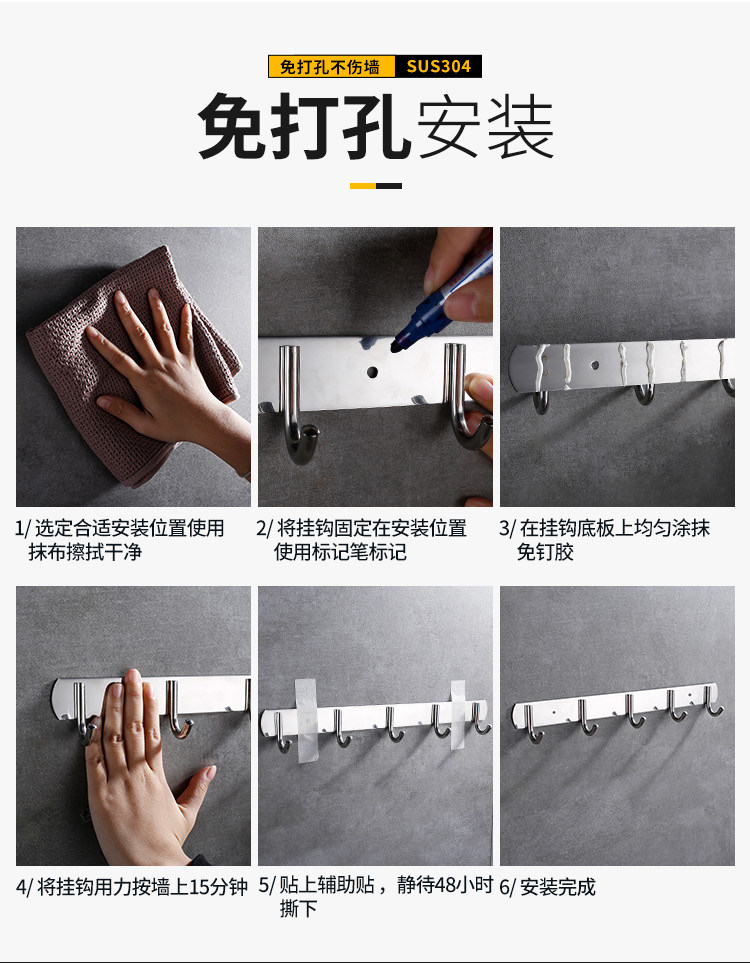 免打孔不伤墙 SUS304

免打孔安装

1/ 选定合适安装位置使用抹布擦拭干净

2/ 将挂钩固定在安装位置使用标记笔标记

3/ 在挂钩底板上均匀涂抹免钉胶

4/ 将挂钩用力按墙上15分钟

5/ 贴上辅助贴，静待48小时撕下

6/ 安装完成