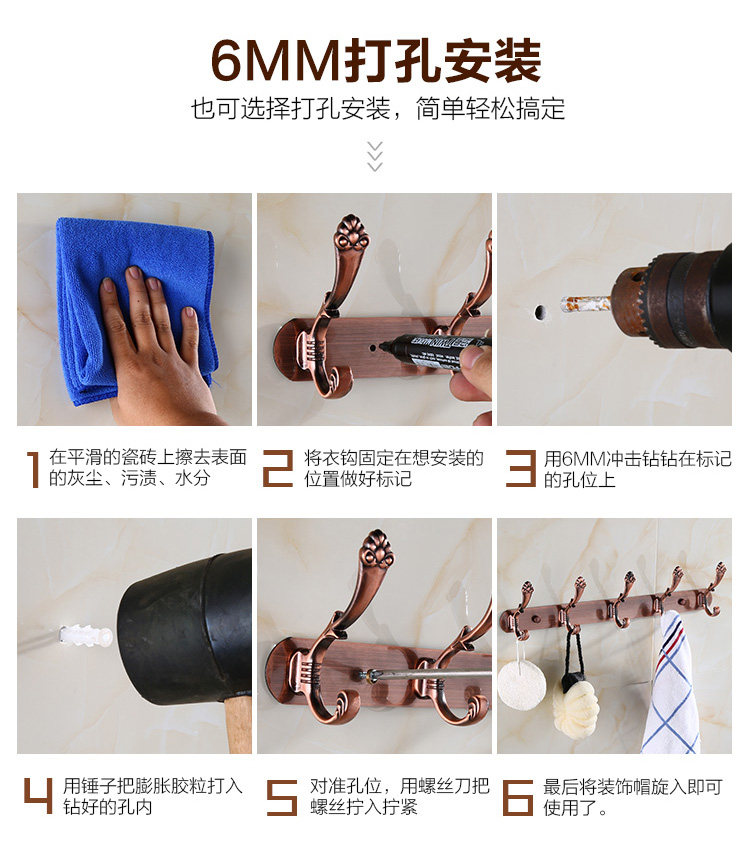 6MM打孔安装

也可选择打孔安装，简单轻松搞定

1 在平滑的瓷砖上擦去表面的灰尘、污渍、水分

2 将衣钩固定在想安装的位置做好标记

3 用6MM冲击钻钻在标记的孔位上

4 用锤子把膨胀胶粒打入钻好的孔内

5 对准孔位，用螺丝刀把螺丝拧入拧紧

6 最后将装饰帽旋入即可使用了。