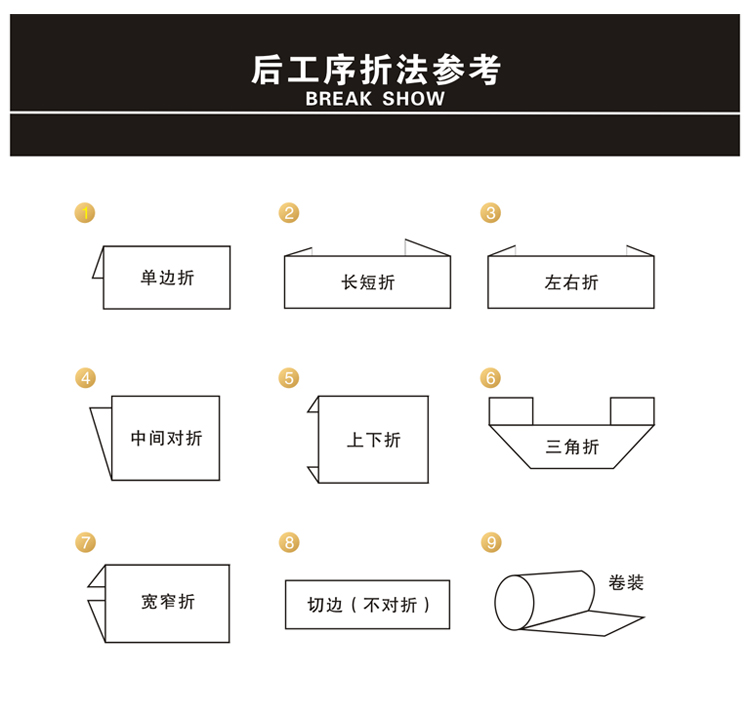 后工序折法参考
BREAK SHOW

1
单边折

2
长短折

3
左右折

4
中间对折

5
上下折

6
三角折

7
宽窄折

8
切边（不对折）

9
卷装