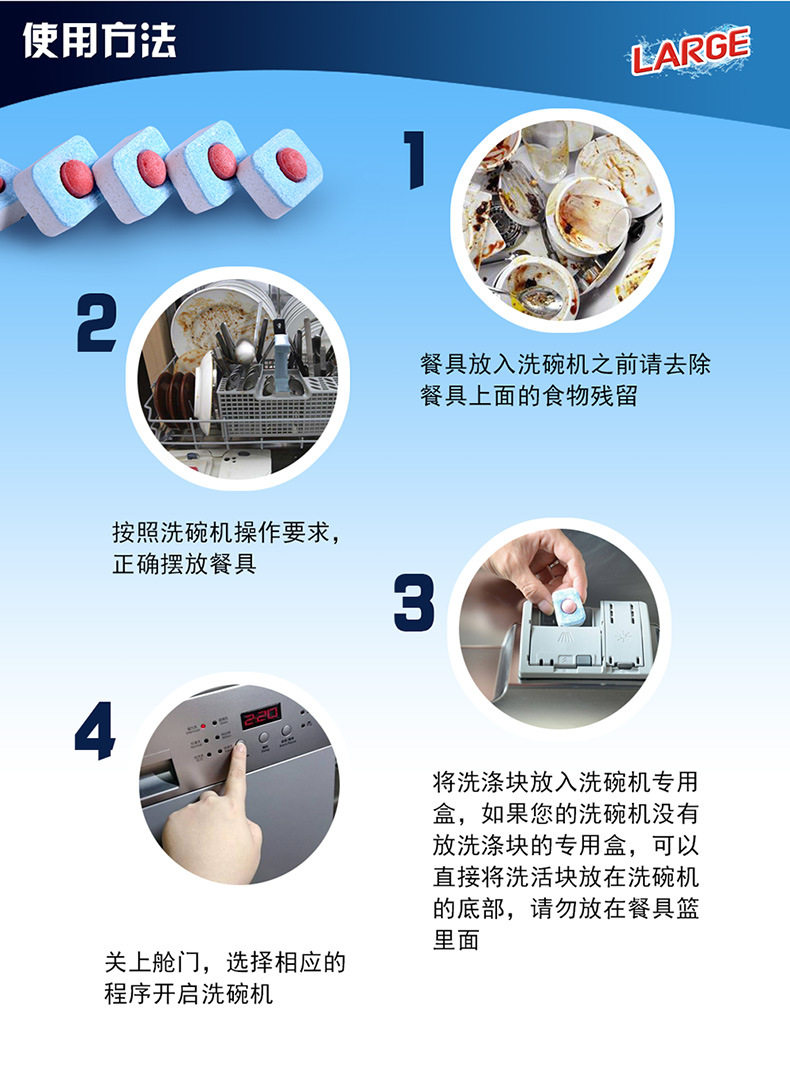 使用方法

LARGE

1

餐具放入洗碗机之前请去除餐具上面的食物残留

2

按照洗碗机操作要求，正确摆放餐具

3

将洗涤块放入洗碗机专用盒，如果您的洗碗机没有放洗涤块的专用盒，可以直接将洗活块放在洗碗机的底部，请勿放在餐具篮里面

4

2:20

关上舱门，选择相应的程序开启洗碗机