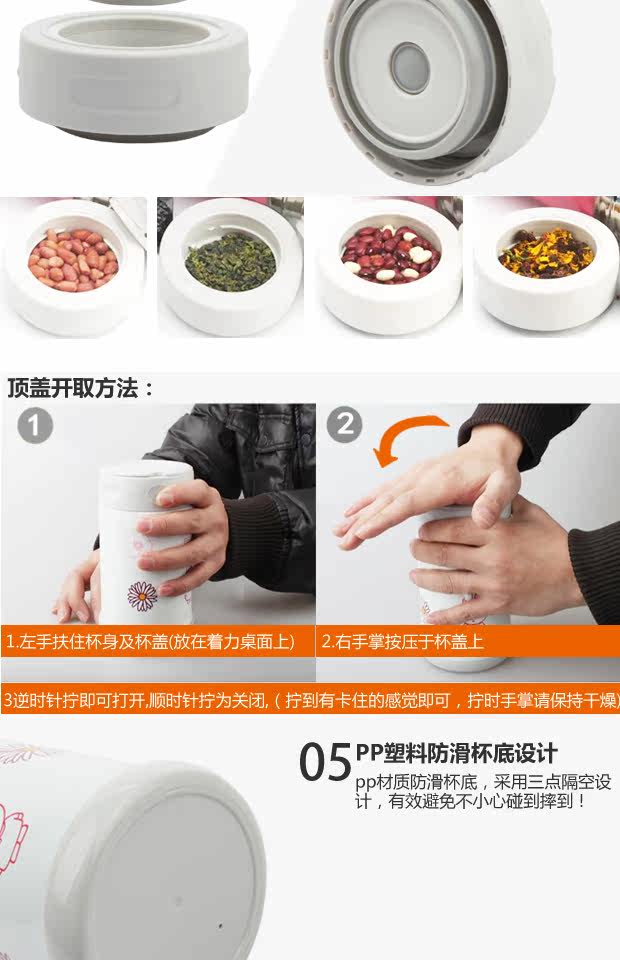 顶盖开取方法：

1

2

1.左手扶住杯身及杯盖(放在着力桌面上)

2.右手掌按压于杯盖上

3逆时针拧即可打开,顺时针拧为关闭,（拧到有卡住的感觉即可，拧时手掌请保持干燥)

05 PP塑料防滑杯底设计

pp材质防滑杯底，采用三点隔空设计，有效避免不小心碰到摔到！