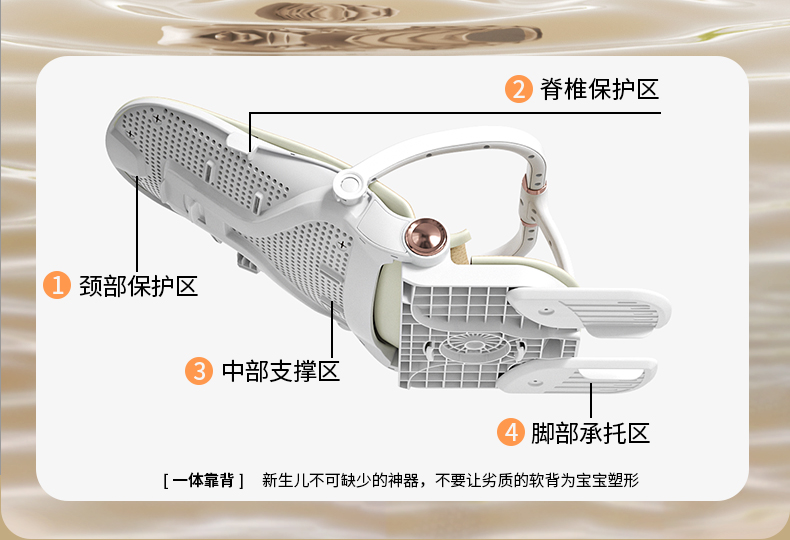 2 脊椎保护区

1 颈部保护区

3 中部支撑区

4 脚部承托区

[ 一体靠背 ] 新生儿不可缺少的神器，不要让劣质的软背为宝宝塑形