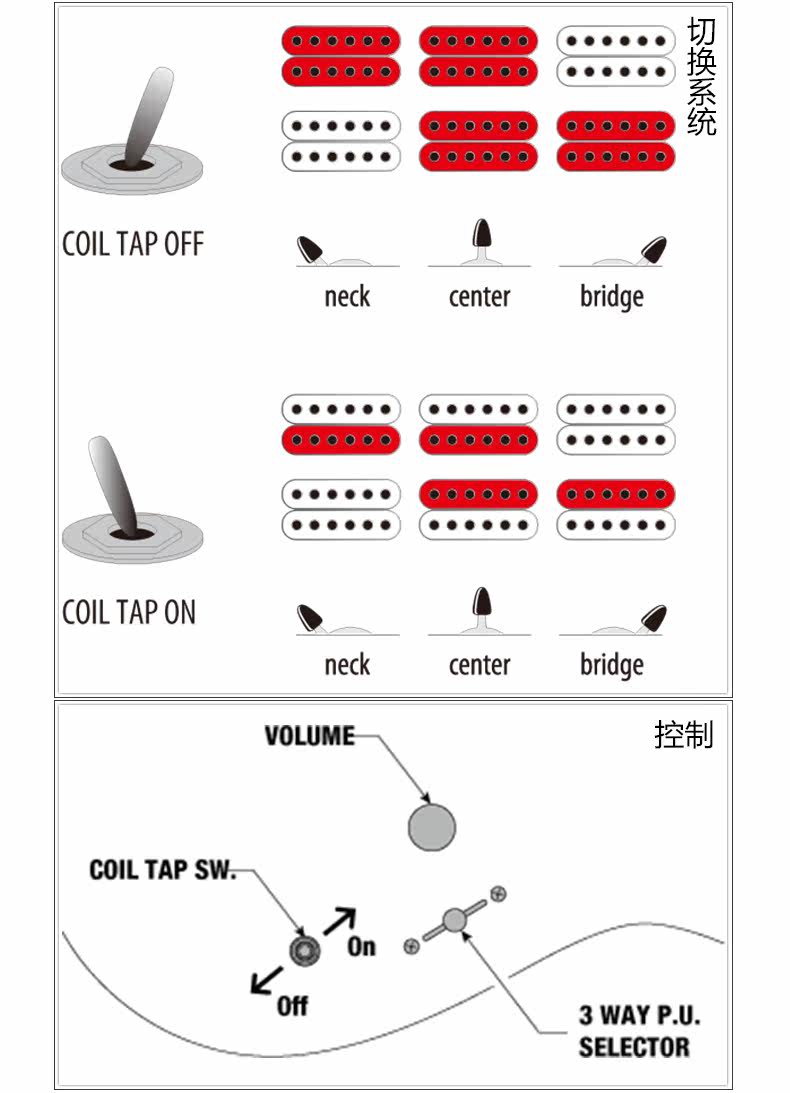 切换系统

COIL TAP OFF

neck

center

bridge

COIL TAP ON

neck

center

bridge

控制

VOLUME

COIL TAP SW.

On

Off

3 WAY P.U. SELECTOR