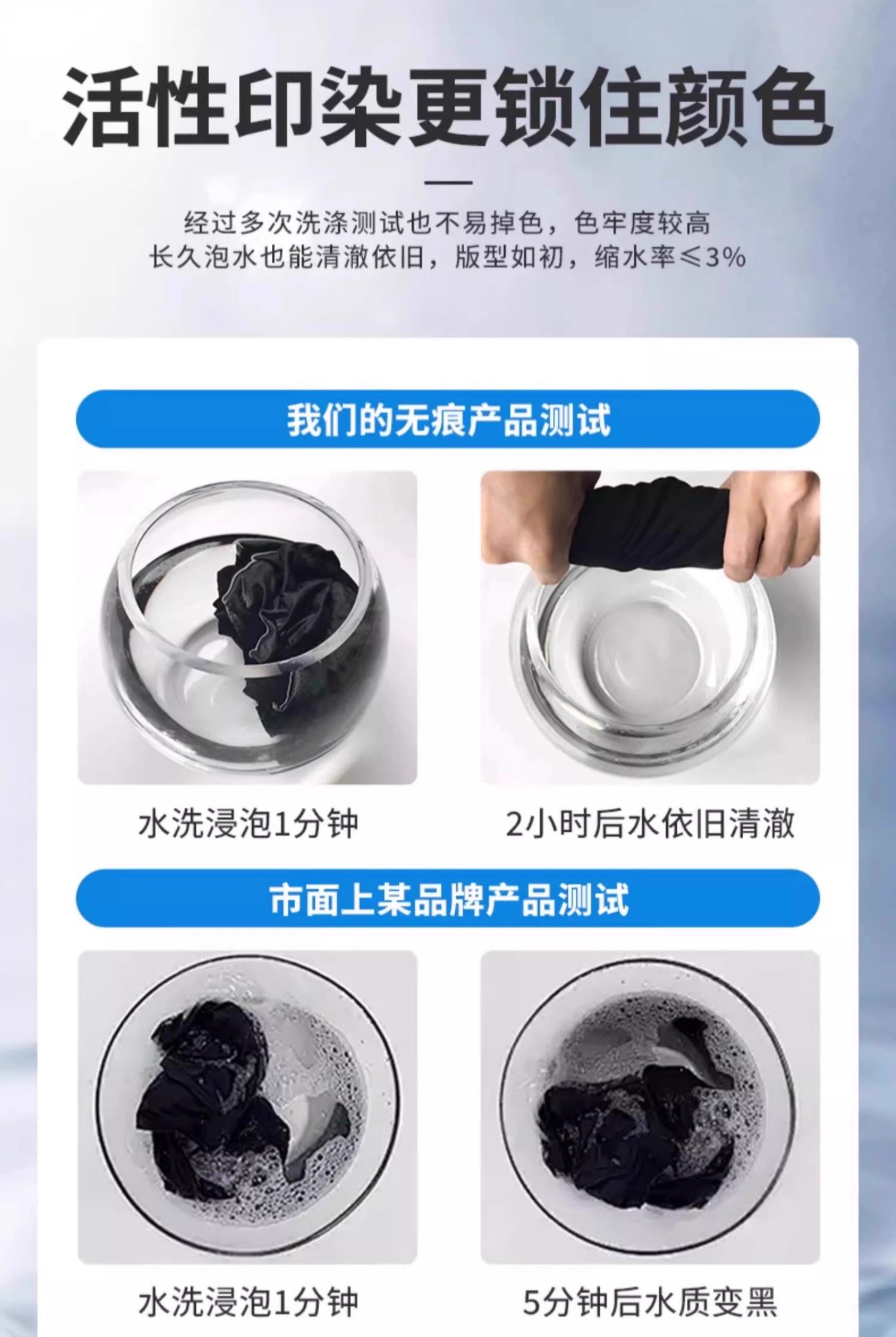 活性印染更锁住颜色

经过多次洗涤测试也不易掉色，色牢度较高
长久泡水也能清澈依旧，版型如初，缩水率≤3%

我们的无痕产品测试

水洗浸泡1分钟

2小时后水依旧清澈

市面上某品牌产品测试

水洗浸泡1分钟

5分钟后水质变黑