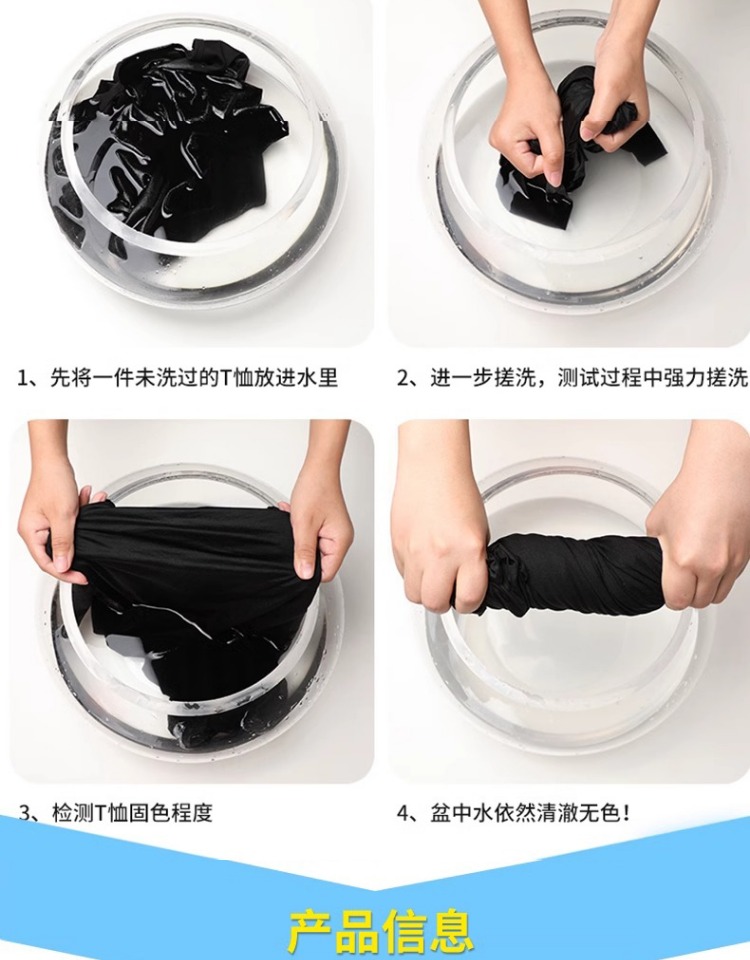 1、先将一件未洗过的T恤放进水里

2、进一步搓洗，测试过程中强力搓洗

3、检测T恤固色程度

4、盆中水依然清澈无色！

产品信息