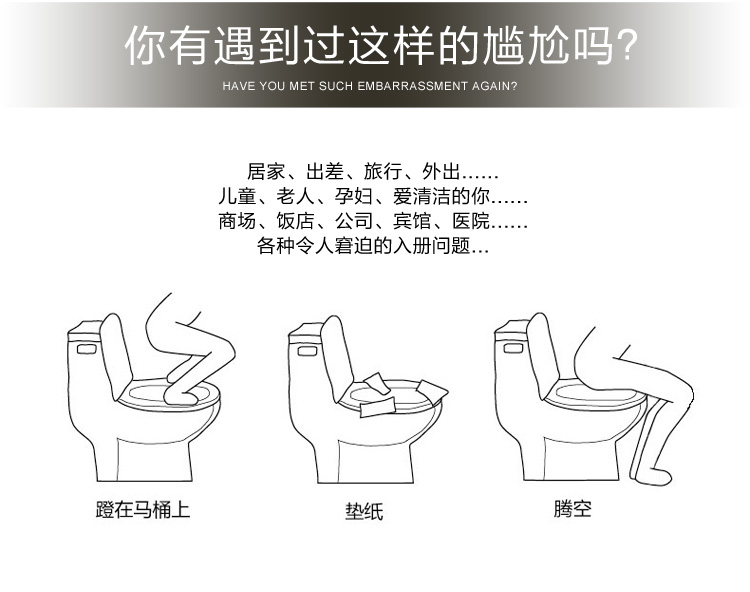 你有遇到过这样的尴尬吗?
HAVE YOU MET SUCH EMBARRASSMENT AGAIN?

居家、出差、旅行、外出......
儿童、老人、孕妇、爱清洁的你......
商场、饭店、公司、宾馆、医院......
各种令人窘迫的入册问题...

蹬在马桶上

垫纸

腾空