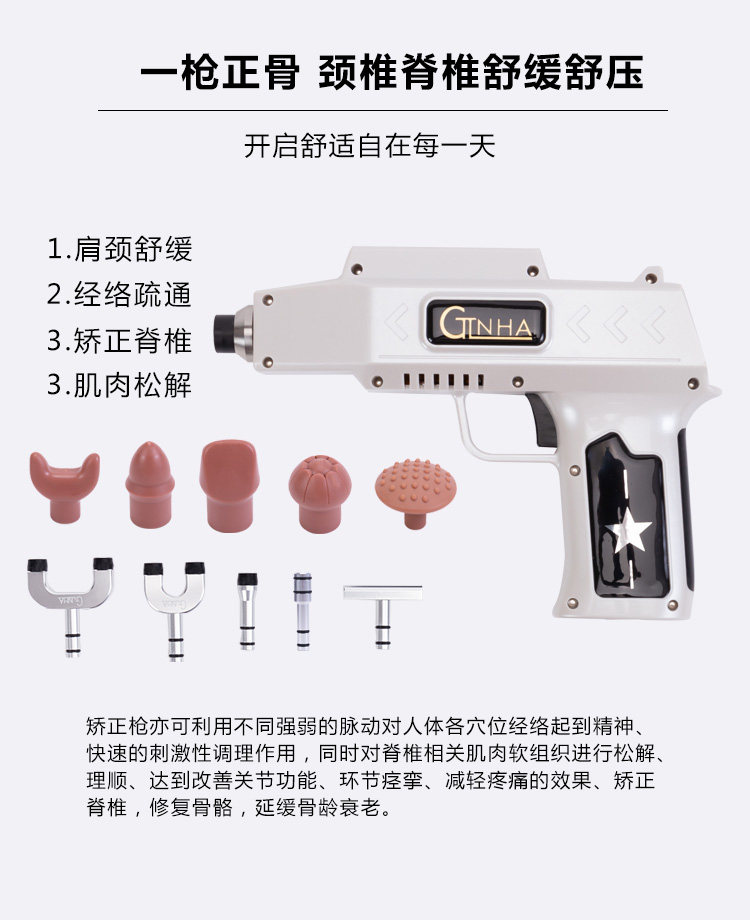 一枪正骨 颈椎脊椎舒缓舒压

开启舒适自在每一天

1.肩颈舒缓
2.经络疏通
3.矫正脊椎
3.肌肉松解

GINHA

矫正枪亦可利用不同强弱的脉动对人体各穴位经络起到精神、快速的刺激性调理作用，同时对脊椎相关肌肉软组织进行松解、理顺、达到改善关节功能、环节痉挛、减轻疼痛的效果、矫正脊椎，修复骨骼，延缓骨龄衰老。