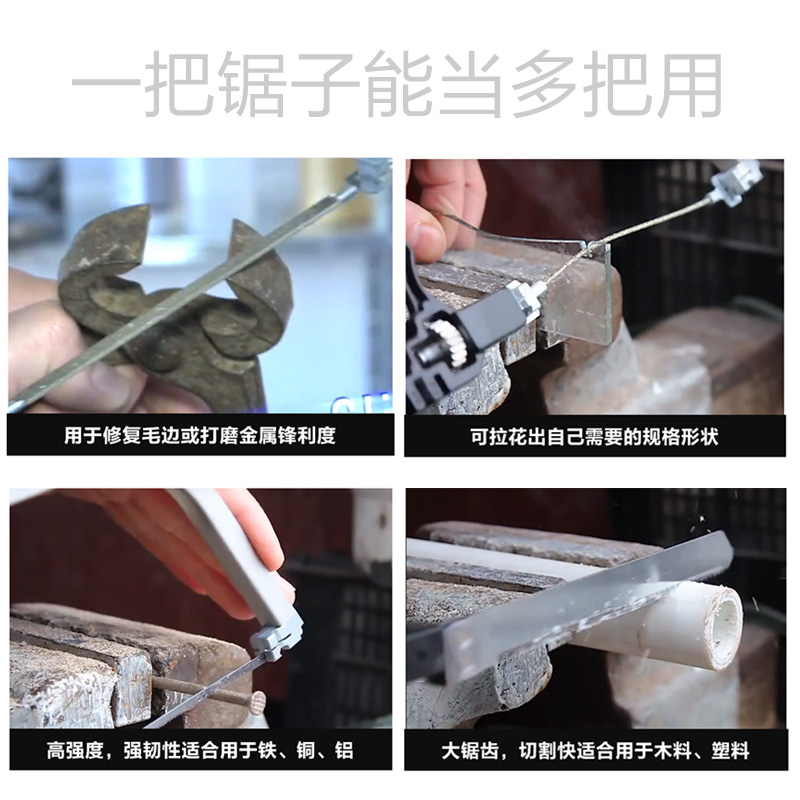 一把锯子能当多把用

用于修复毛边或打磨金属锋利度

可拉花出自己需要的规格形状

高强度，强韧性适合用于铁、铜、铝

大锯齿，切割快适合用于木料、塑料