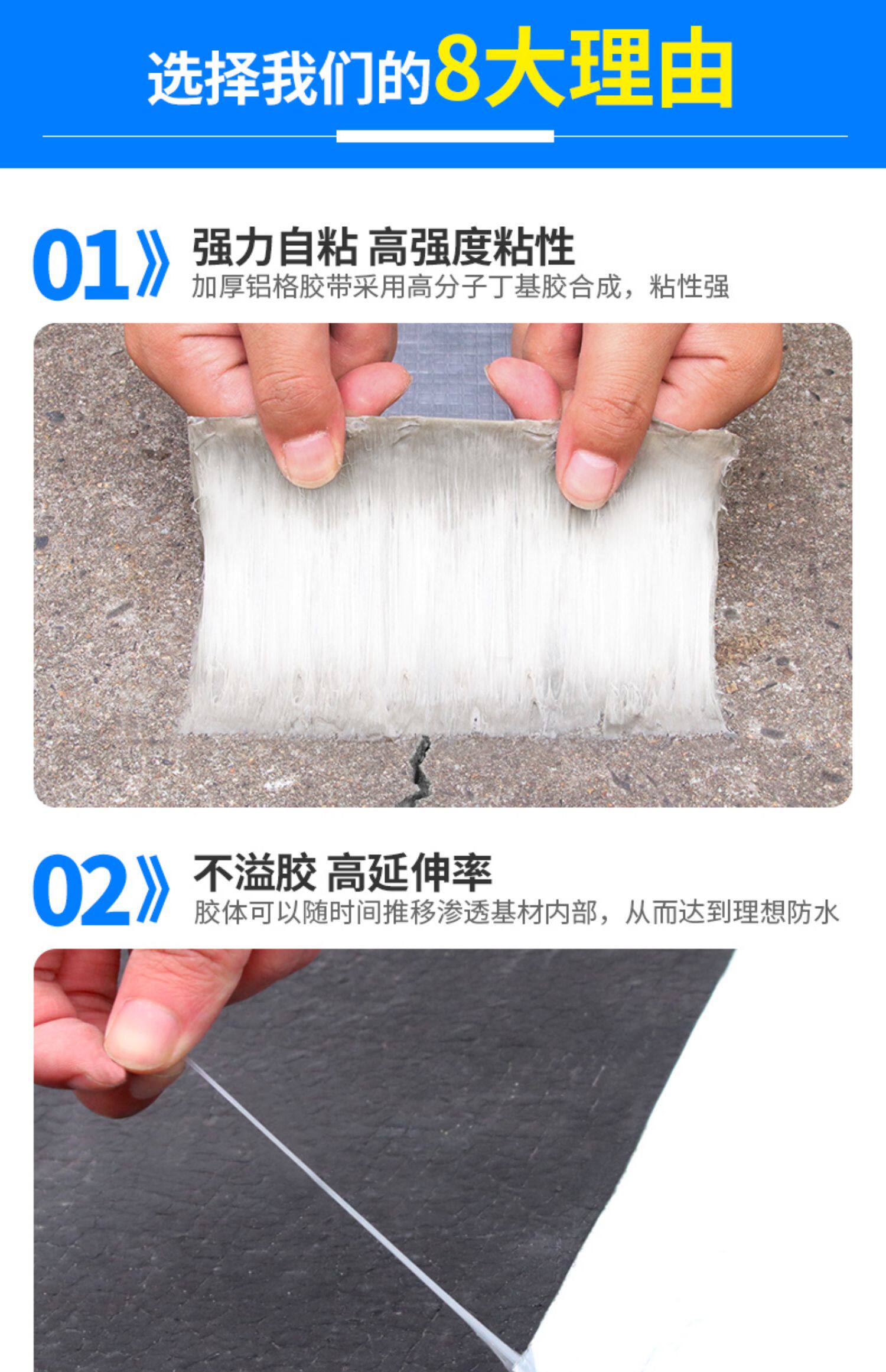 选择我们的8大理由

01》 强力自粘 高强度粘性
加厚铝格胶带采用高分子丁基胶合成，粘性强

02》 不溢胶 高延伸率
胶体可以随时间推移渗透基材内部，从而达到理想防水