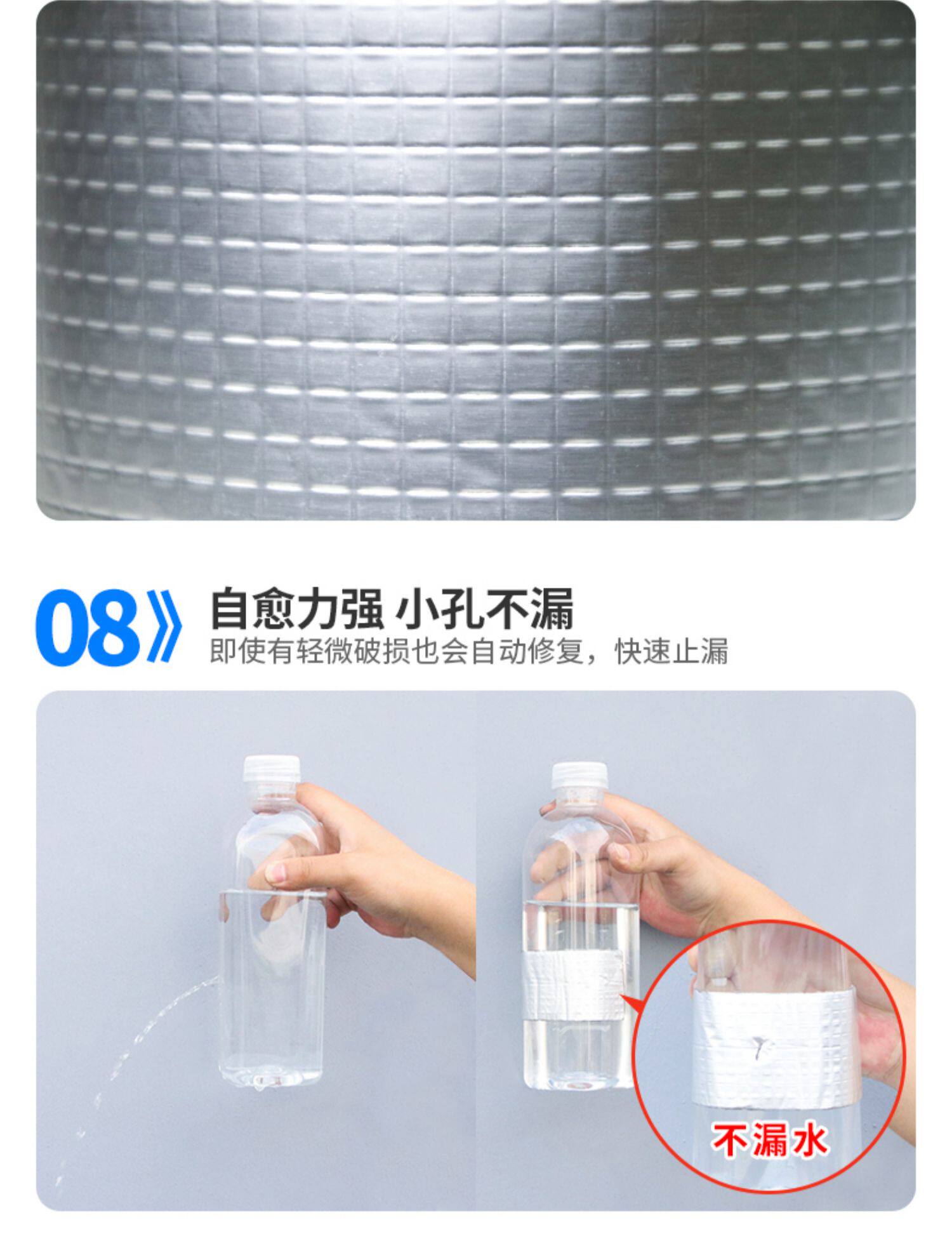 08》 自愈力强 小孔不漏

即使有轻微破损也会自动修复，快速止漏

不漏水