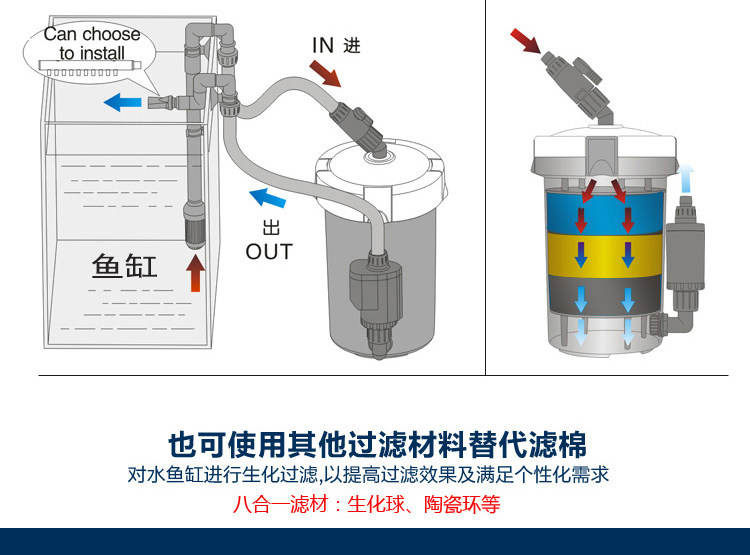 Can choose to install

IN 进

出
OUT

鱼缸

也可使用其他过滤材料替代滤棉

对水鱼缸进行生化过滤,以提高过滤效果及满足个性化需求

八合一滤材：生化球、陶瓷环等