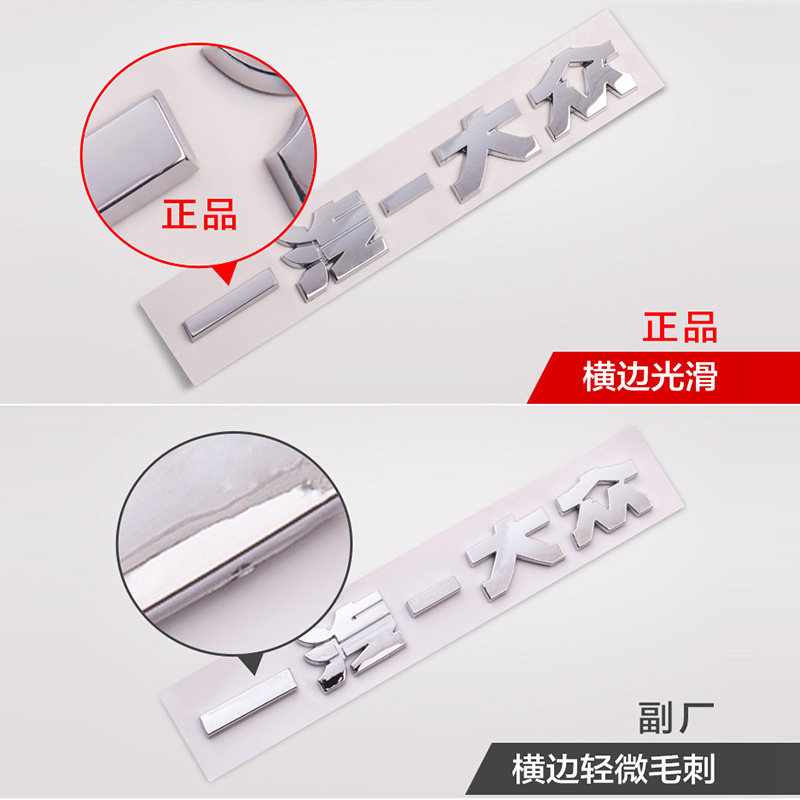 正品

一汽-大众

正品
横边光滑

一汽-大众

副厂
横边轻微毛刺