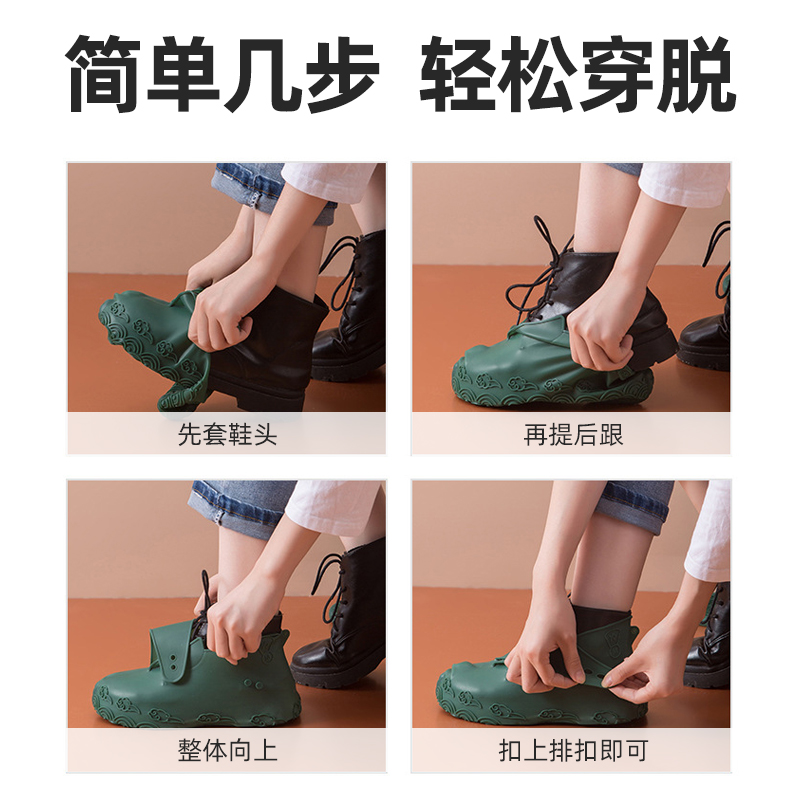 简单几步 轻松穿脱

先套鞋头

再提后跟

整体向上

扣上排扣即可