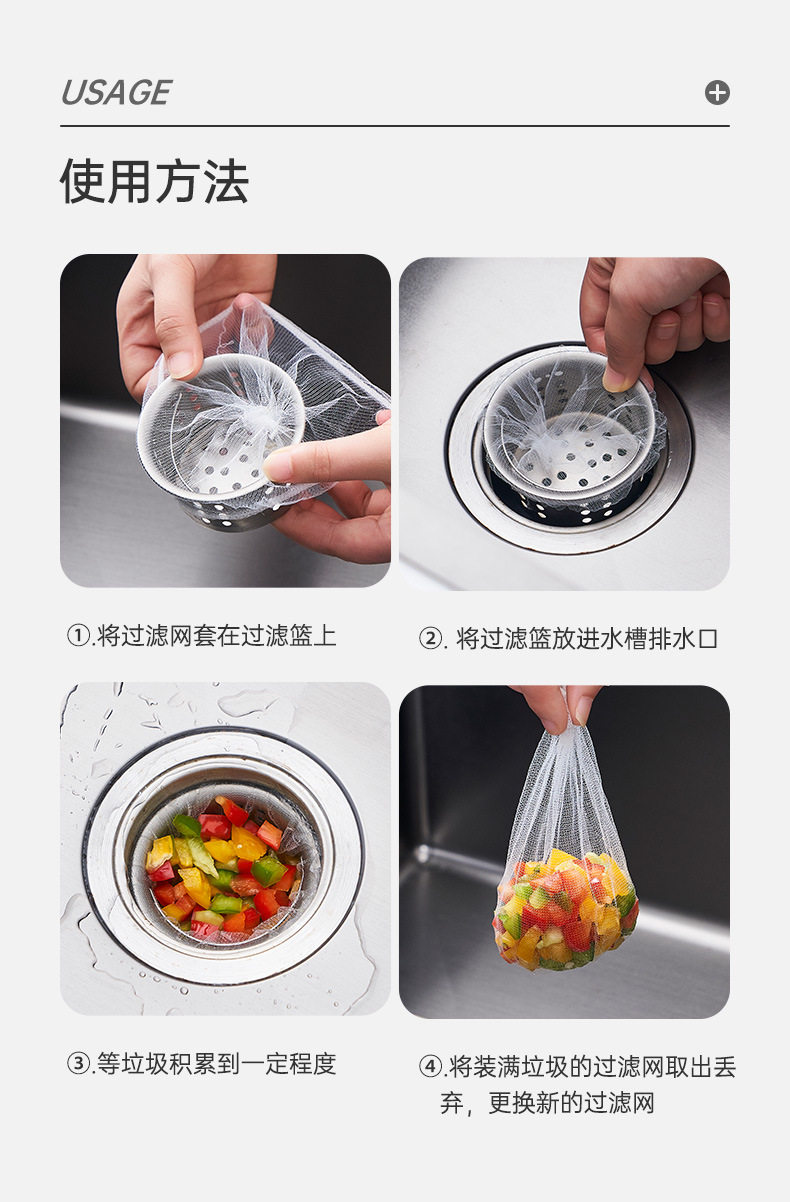 USAGE

使用方法

①.将过滤网套在过滤篮上

②. 将过滤篮放进水槽排水口

③.等垃圾积累到一定程度

④.将装满垃圾的过滤网取出丢弃，更换新的过滤网