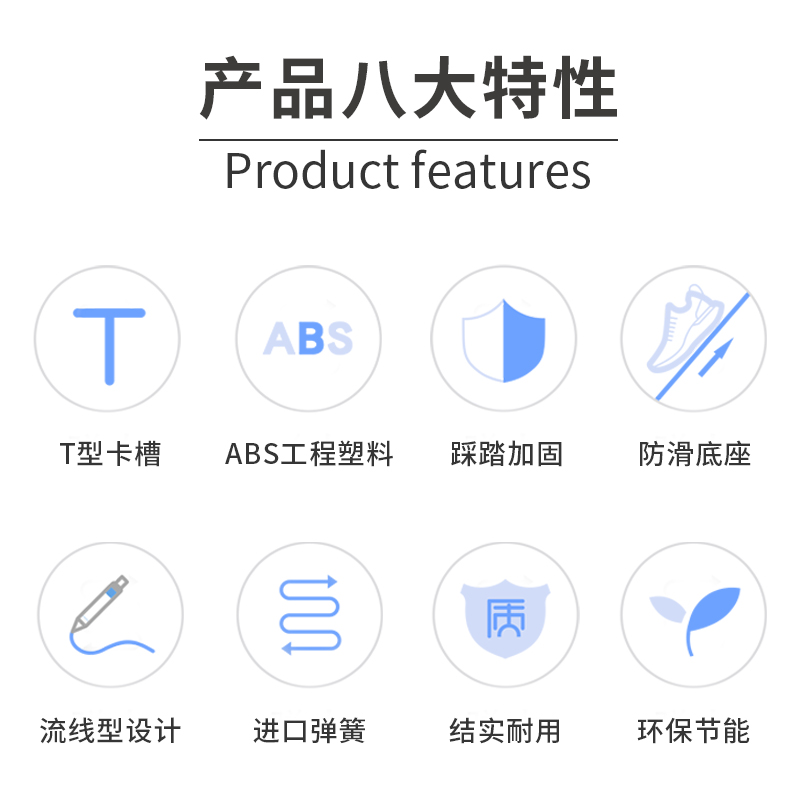 产品八大特性

Product features

T

ABS

T型卡槽

ABS工程塑料

踩踏加固

防滑底座

质

流线型设计

进口弹簧

结实耐用

环保节能