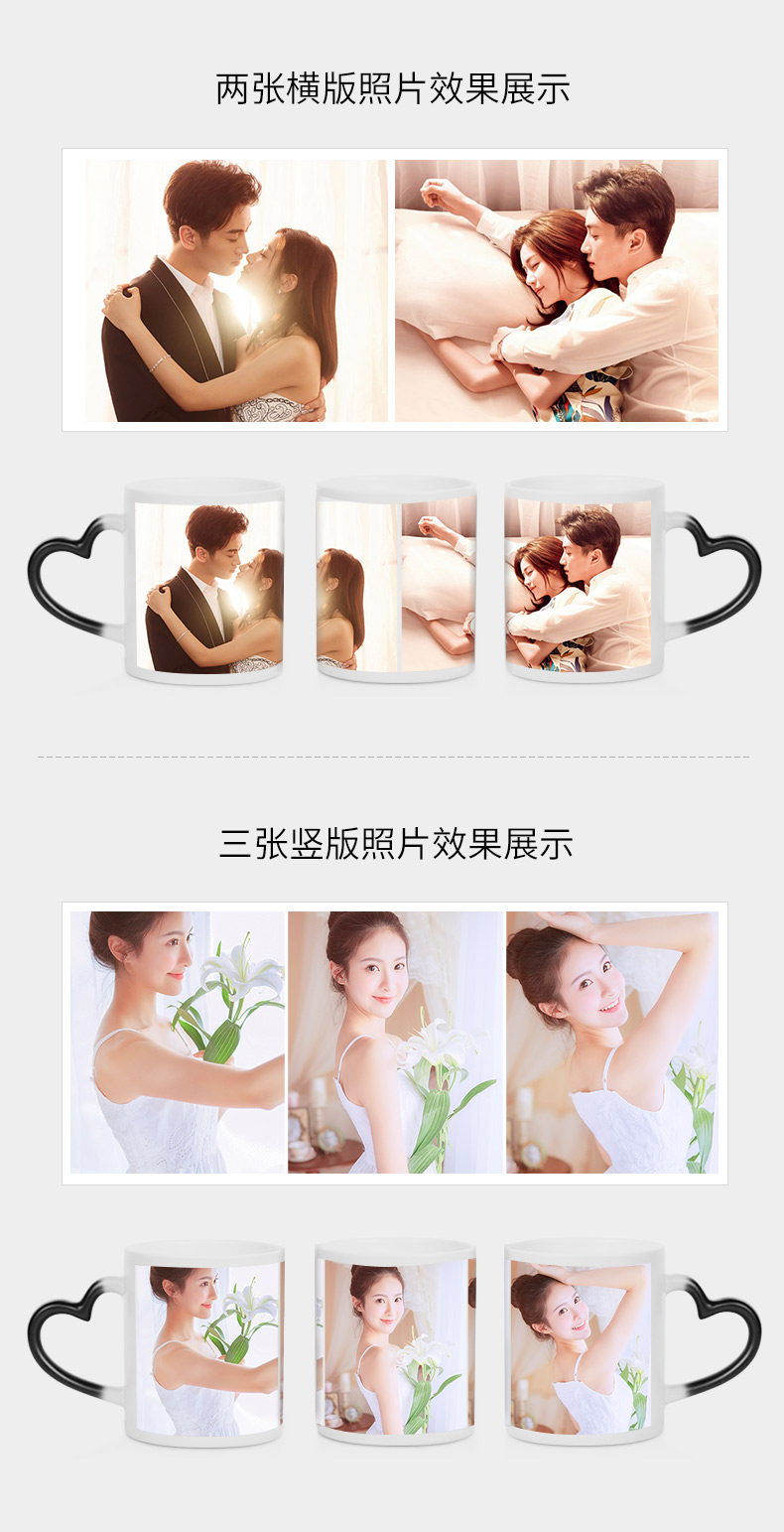 两张横版照片效果展示

三张竖版照片效果展示