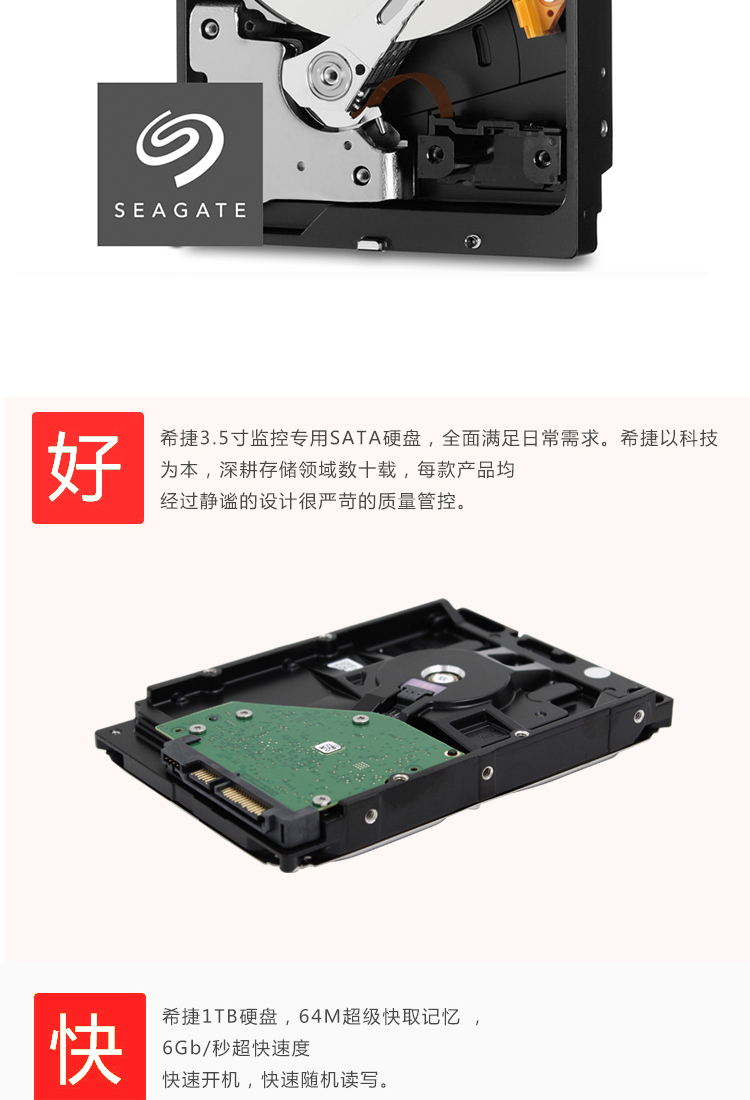 SEAGATE

好

希捷3.5寸监控专用SATA硬盘，全面满足日常需求。希捷以科技为本，深耕存储领域数十载，每款产品均经过静谧的设计很严苛的质量管控。

快

希捷1TB硬盘，64M超级快取记忆 ，
6Gb/秒超快速度
快速开机，快速随机读写。