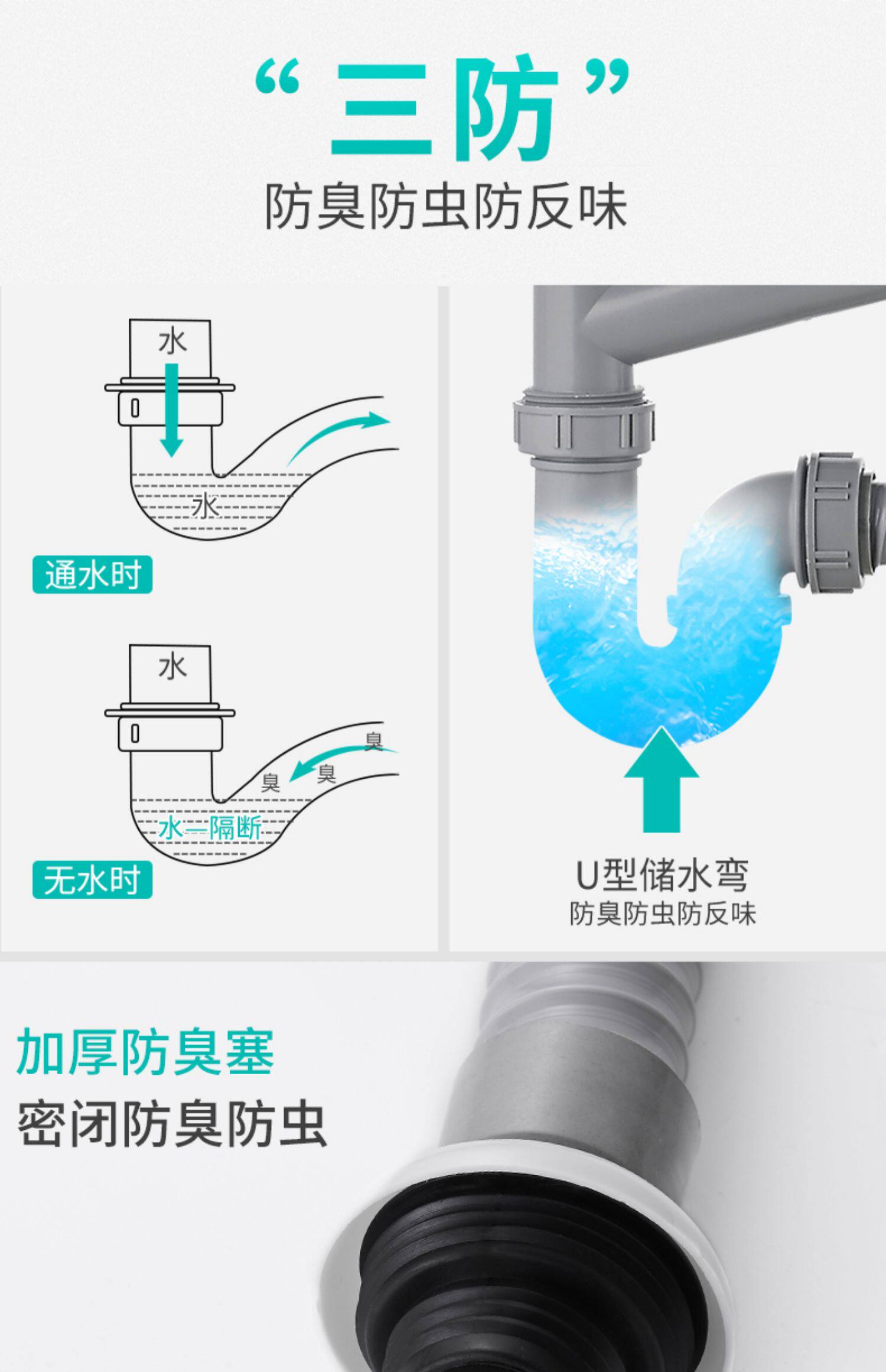 “三防”
防臭防虫防反味

水
水
通水时

水
臭
臭
臭
水—隔断
无水时

U型储水弯
防臭防虫防反味

加厚防臭塞
密闭防臭防虫