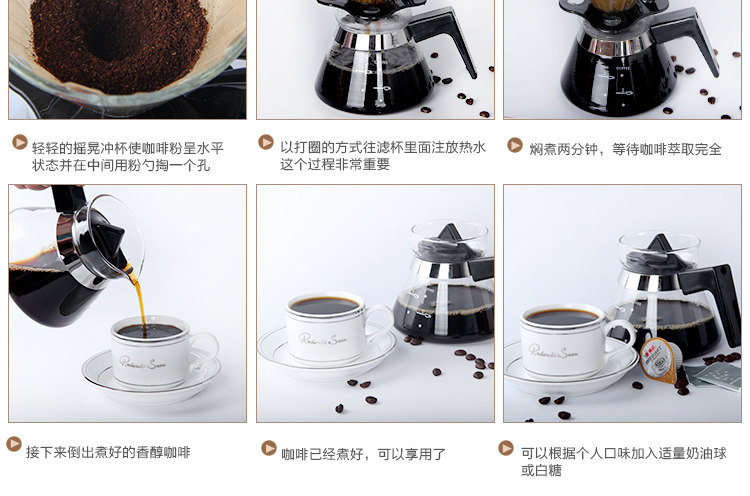 轻轻的摇晃冲杯使咖啡粉呈水平状态并在中间用粉勺掏一个孔

以打圈的方式往滤杯里面注放热水这个过程非常重要

焖煮两分钟，等待咖啡萃取完全

接下来倒出煮好的香醇咖啡

咖啡已经煮好，可以享用了

可以根据个人口味加入适量奶油球或白糖