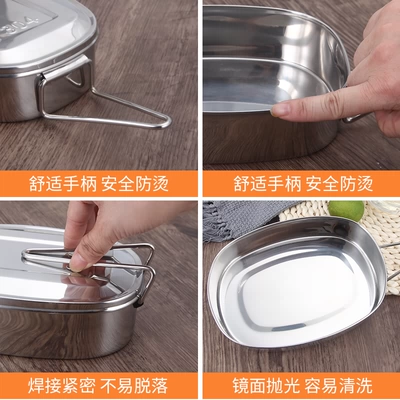 304

舒适手柄 安全防烫

舒适手柄 安全防烫

焊接紧密 不易脱落

镜面抛光 容易清洗