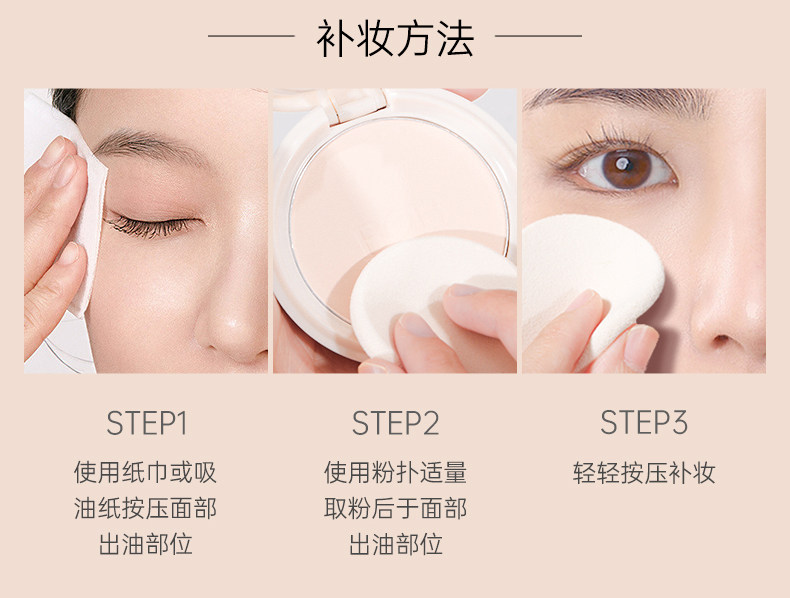 补妆方法

STEP1

使用纸巾或吸油纸按压面部出油部位

STEP2

使用粉扑适量取粉后于面部出油部位

STEP3

轻轻按压补妆