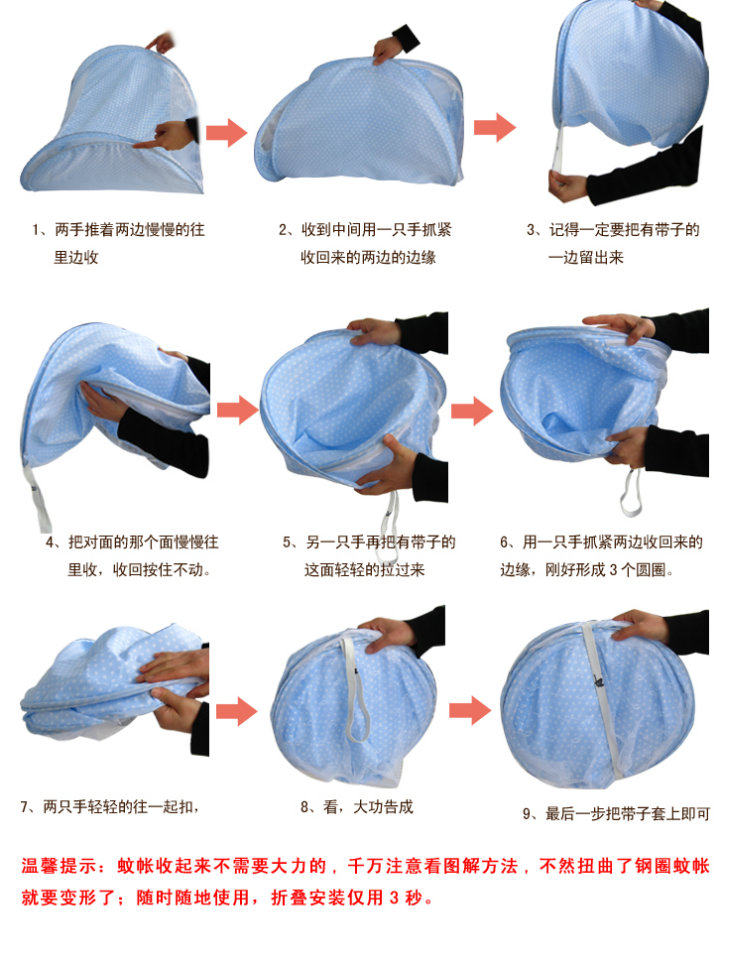 1、两手推着两边慢慢的往里边收

2、收到中间用一只手抓紧收回来的两边的边缘

3、记得一定要把有带子的一边留出来

4、把对面的那个面慢慢往里收，收回按住不动。

5、另一只手再把有带子的这面轻轻的拉过来

6、用一只手抓紧两边收回来的边缘，刚好形成 3 个圆圈。

7、两只手轻轻的往一起扣，

8、看，大功告成

9、最后一步把带子套上即可

温馨提示：蚊帐收起来不需要大力的，千万注意看图解方法，不然扭曲了钢圈蚊帐就要变形了；随时随地使用，折叠安装仅用 3 秒。