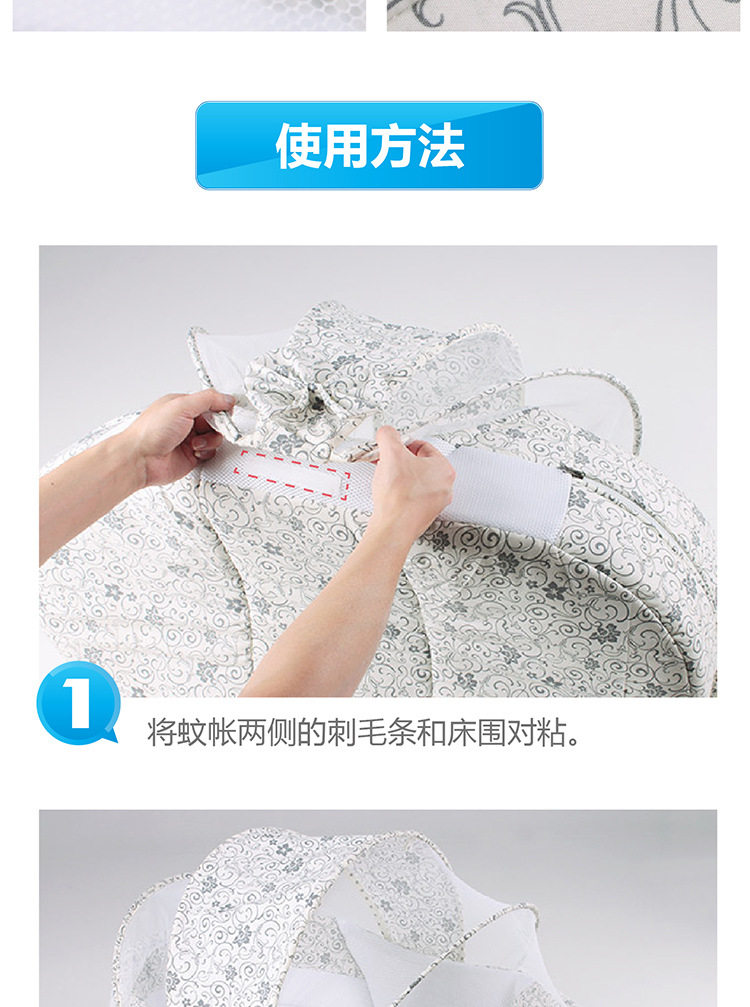 使用方法

1

将蚊帐两侧的刺毛条和床围对粘。