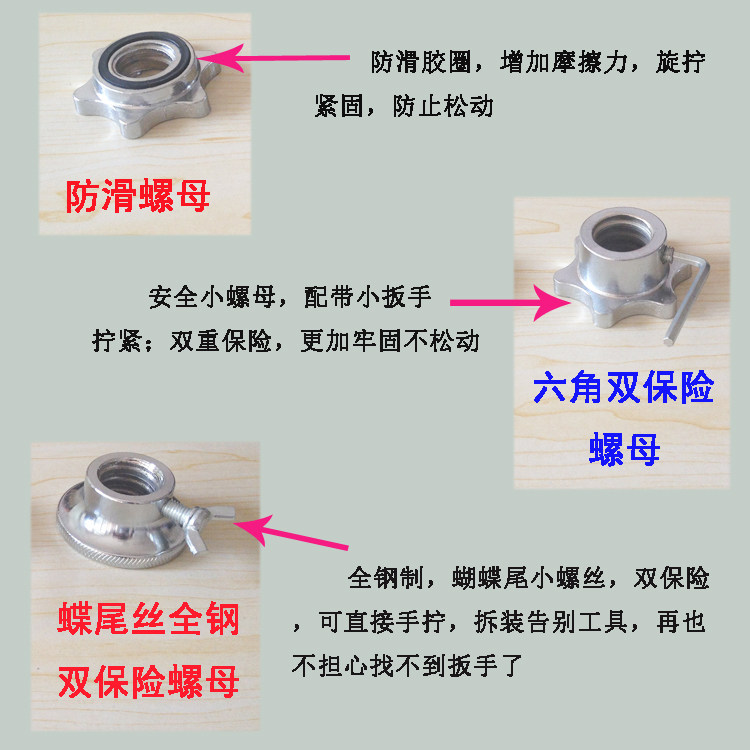 防滑胶圈，增加摩擦力，旋拧紧固，防止松动

防滑螺母

安全小螺母，配带小扳手拧紧；双重保险，更加牢固不松动

六角双保险螺母

全钢制，蝴蝶尾小螺丝，双保险，可直接手拧，拆装告别工具，再也不担心找不到扳手了

蝶尾丝全钢双保险螺母