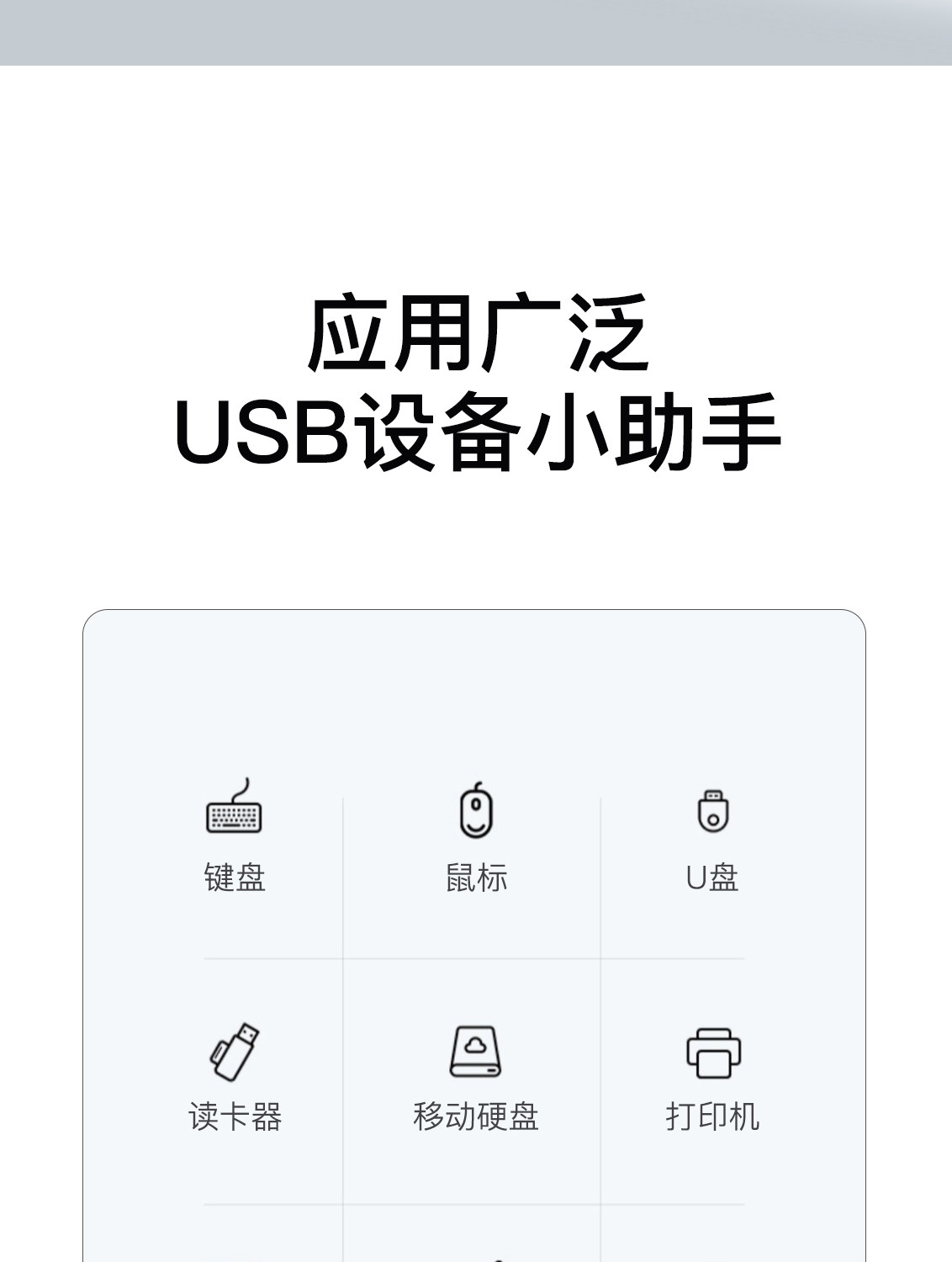 应用广泛
USB设备小助手

键盘

鼠标

U盘

读卡器

移动硬盘

打印机