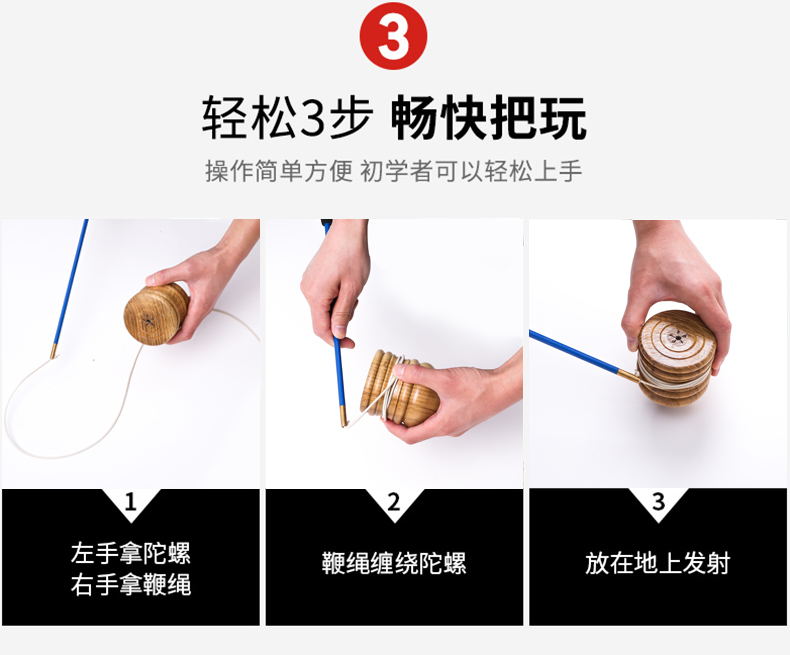 3

轻松3步 畅快把玩

操作简单方便 初学者可以轻松上手

1

左手拿陀螺
右手拿鞭绳

2

鞭绳缠绕陀螺

3

放在地上发射