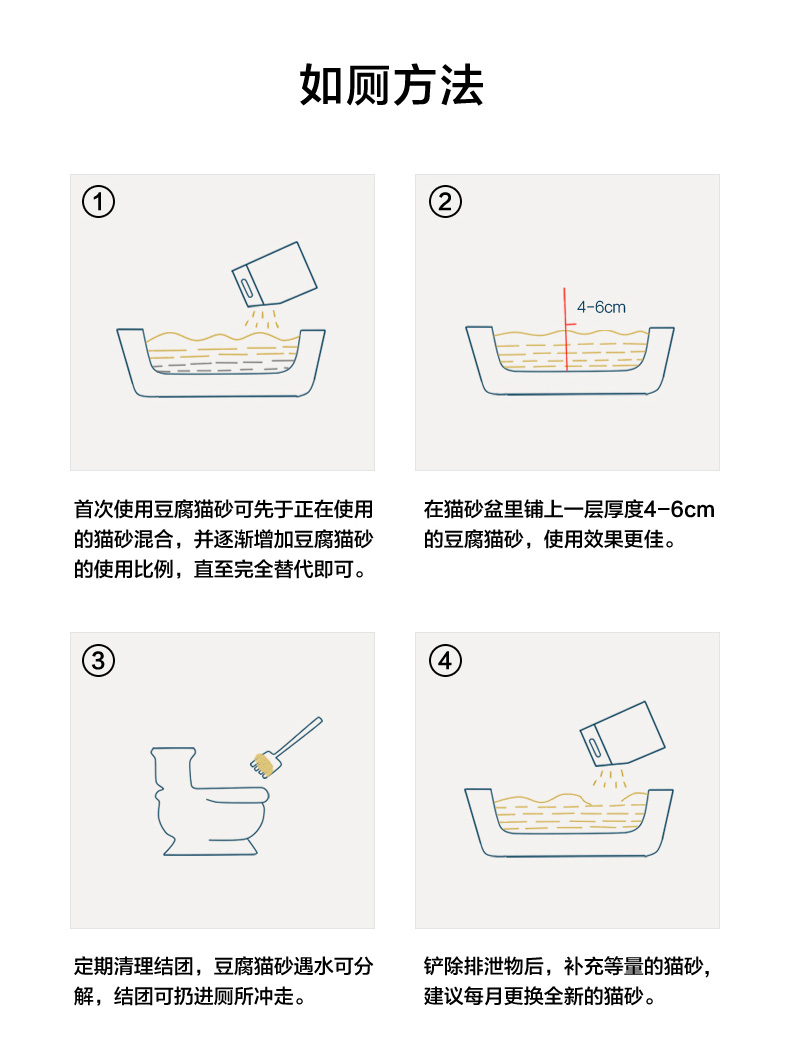 如厕方法

①

首次使用豆腐猫砂可先于正在使用的猫砂混合，并逐渐增加豆腐猫砂的使用比例，直至完全替代即可。

②

4-6cm

在猫砂盆里铺上一层厚度4-6cm的豆腐猫砂，使用效果更佳。

③

定期清理结团，豆腐猫砂遇水可分解，结团可扔进厕所冲走。

④

铲除排泄物后，补充等量的猫砂，建议每月更换全新的猫砂。