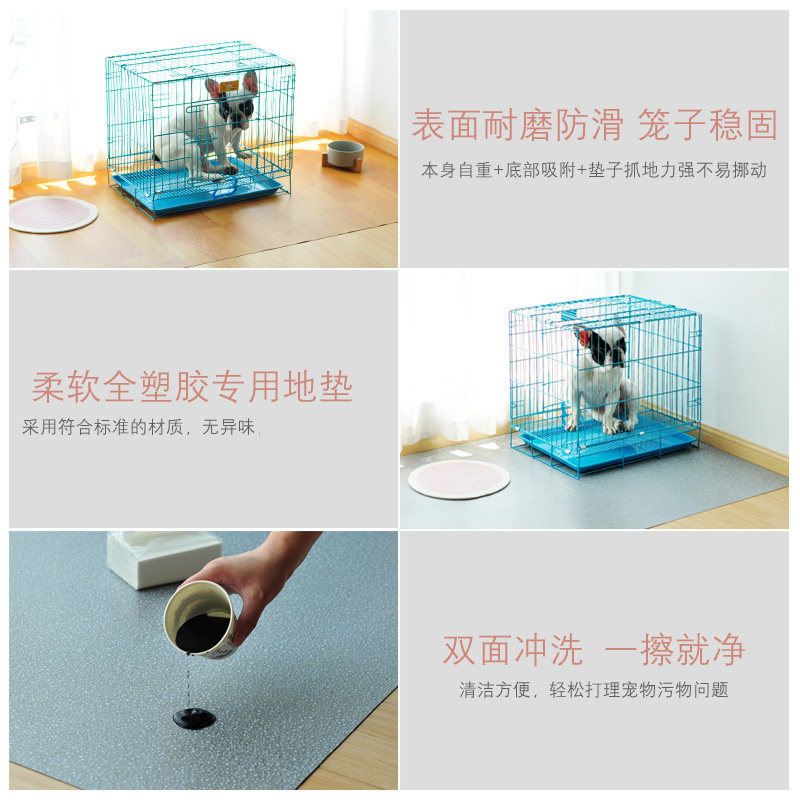 表面耐磨防滑 笼子稳固
本身自重+底部吸附+垫子抓地力强不易挪动

柔软全塑胶专用地垫
采用符合标准的材质，无异味.

双面冲洗 一擦就净
清洁方便，轻松打理宠物污物问题